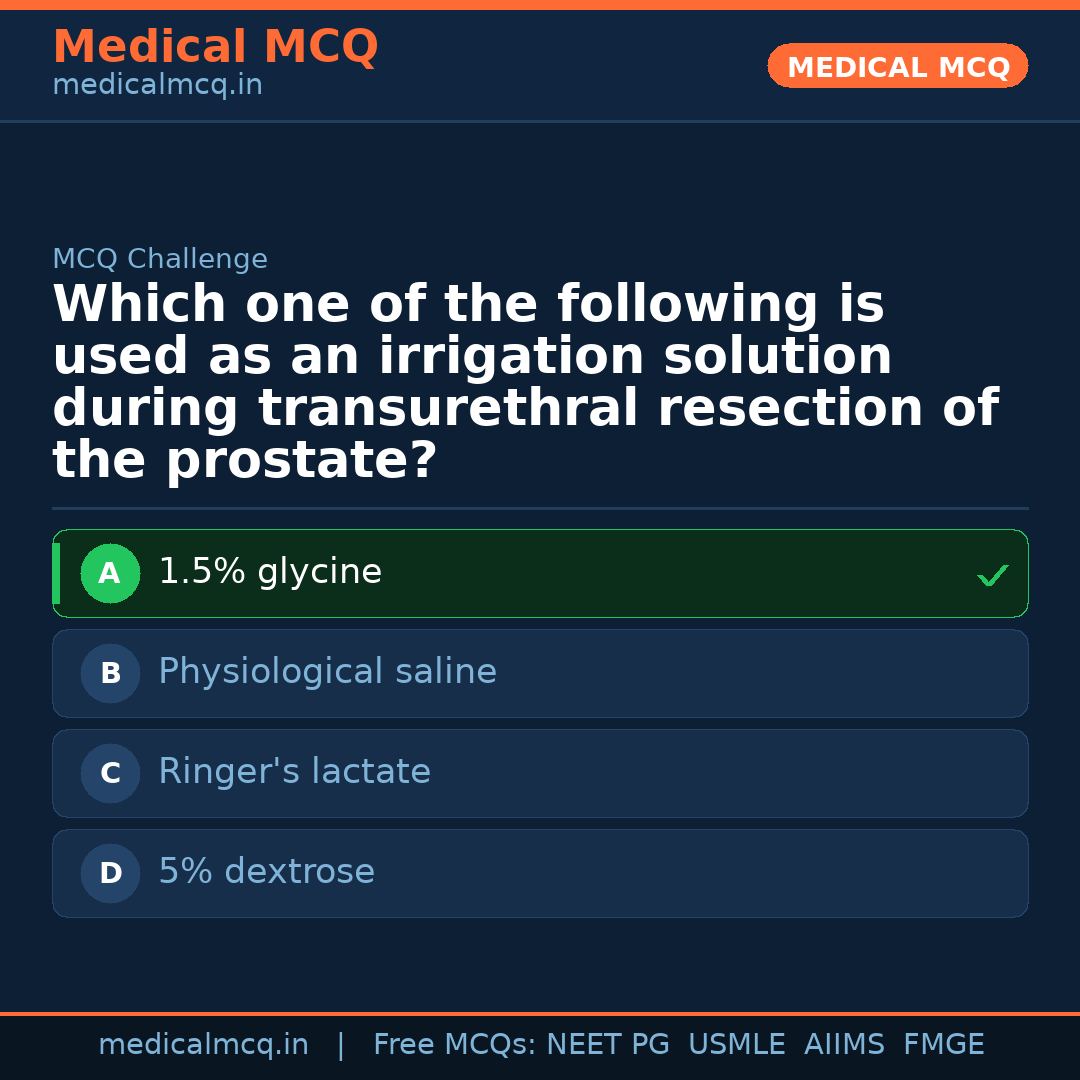 Medical MCQ
medicalmcq.in

MEDICAL MCQ

MCQ Challenge

Which one of the following is used as an irrigation solution during transurethral resection of the prostate?

A 1.5% glycine ✓

B Physiological saline

C Ringer's lactate

D 5% dextrose

medicalmcq.in | Free MCQs: NEET PG USMLE AIIMS FMGE