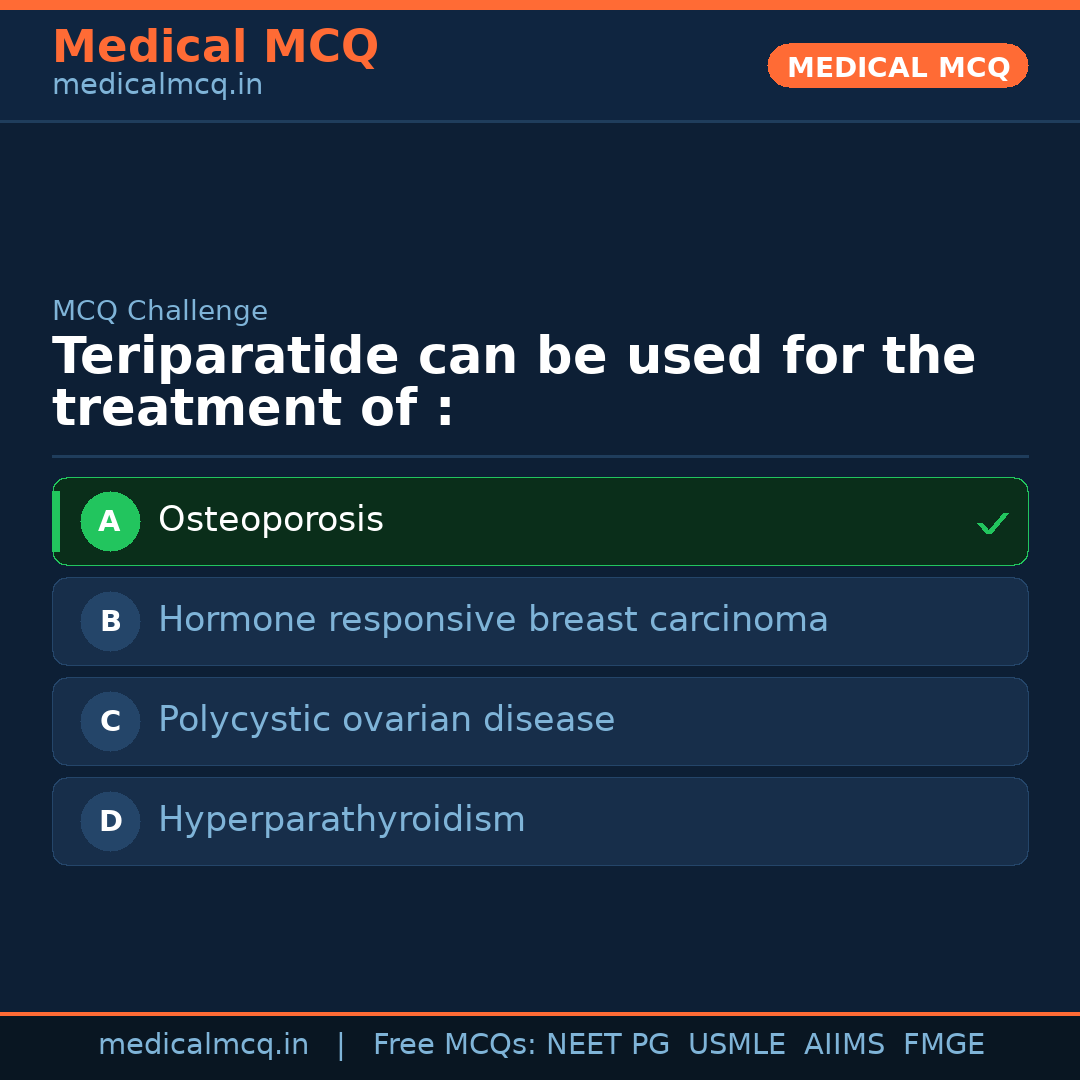 Medical MCQ
medicalmcq.in

MEDICAL MCQ

MCQ Challenge

Teriparatide can be used for the treatment of :

A Osteoporosis ✓

B Hormone responsive breast carcinoma

C Polycystic ovarian disease

D Hyperparathyroidism

medicalmcq.in | Free MCQs: NEET PG USMLE AIIMS FMGE