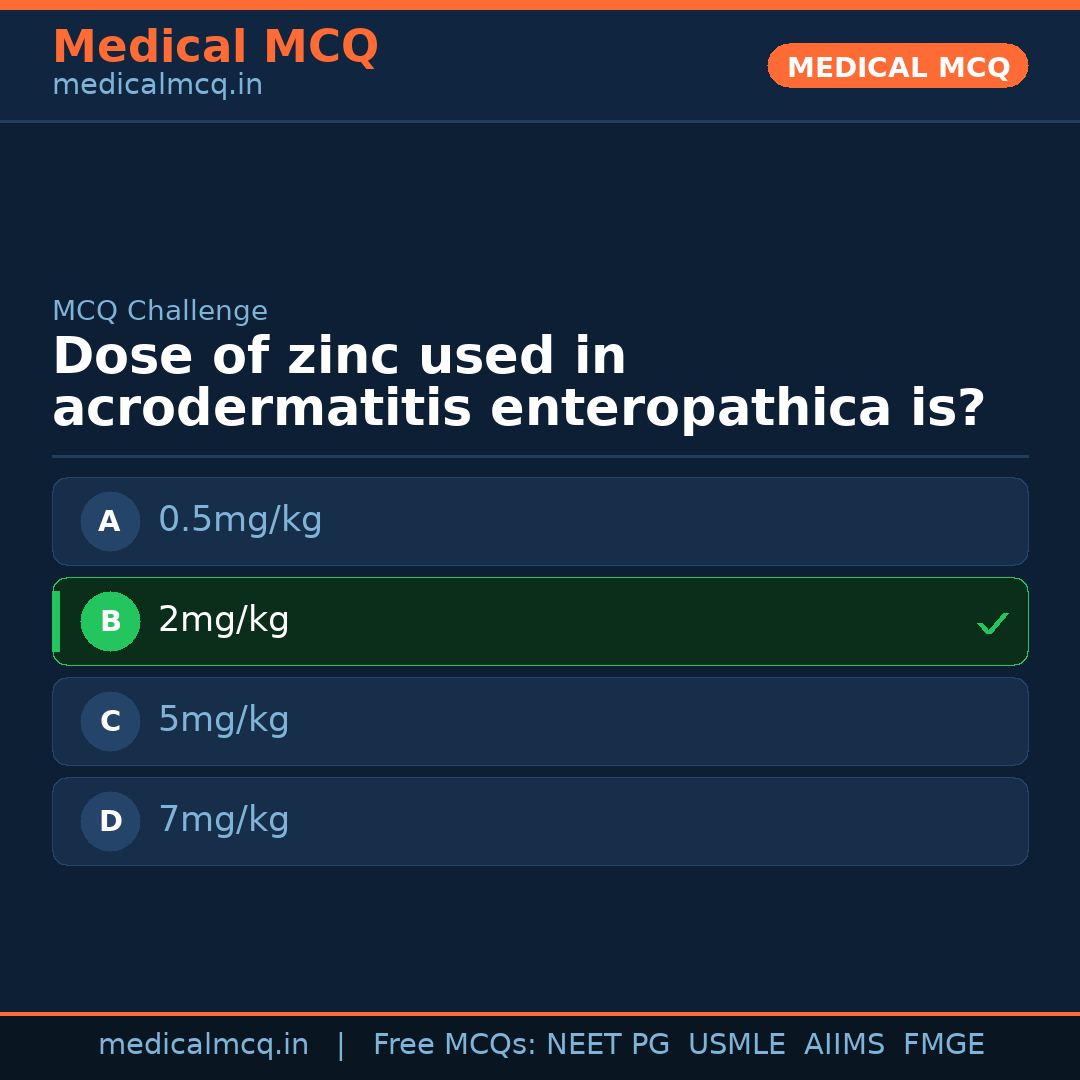 Medical MCQ
medicalmcq.in

MEDICAL MCQ

MCQ Challenge

Dose of zinc used in acrodermatitis enteropathica is?

A 0.5mg/kg

B 2mg/kg ✓

C 5mg/kg

D 7mg/kg

medicalmcq.in | Free MCQs: NEET PG USMLE AIIMS FMGE