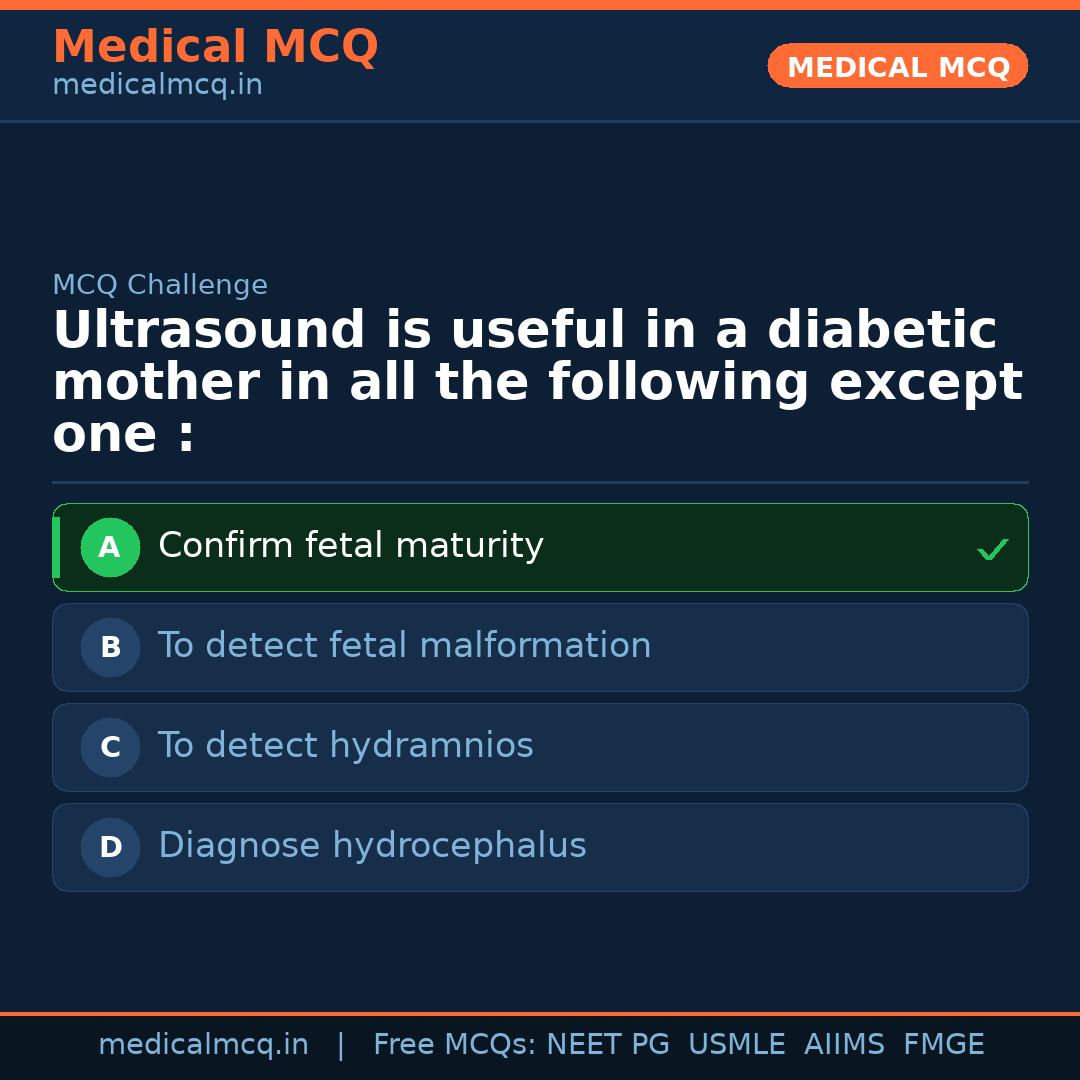 Medical MCQ
medicalmcq.in

MEDICAL MCQ

MCQ Challenge

Ultrasound is useful in a diabetic mother in all the following except one :

A Confirm fetal maturity ✓

B To detect fetal malformation

C To detect hydramnios

D Diagnose hydrocephalus

medicalmcq.in | Free MCQs: NEET PG USMLE AIIMS FMGE