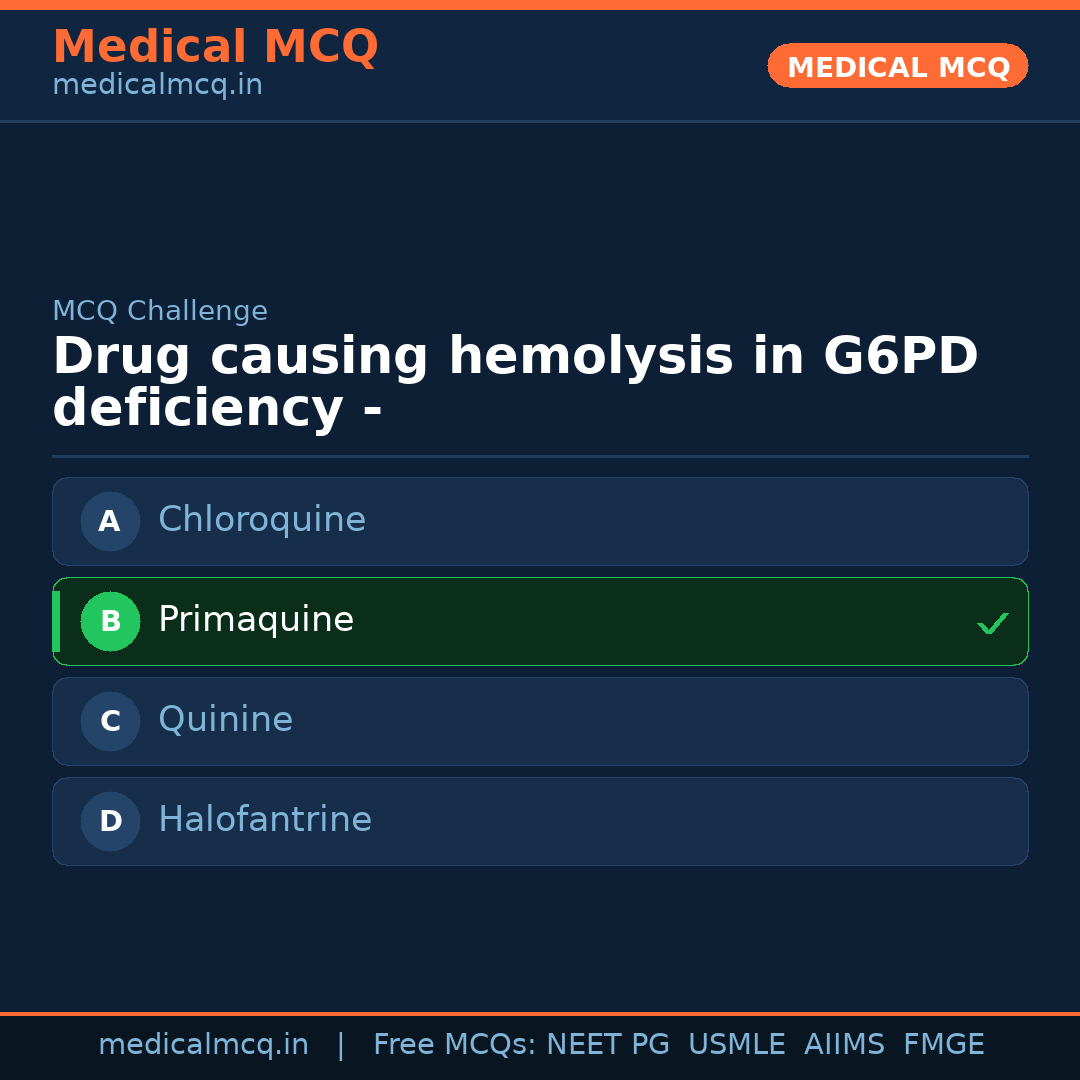 Medical MCQ
medicalmcq.in

MEDICAL MCQ

MCQ Challenge

Drug causing hemolysis in G6PD deficiency -

A Chloroquine

B Primaquine ✓

C Quinine

D Halofantrine

medicalmcq.in | Free MCQs: NEET PG USMLE AIIMS FMGE