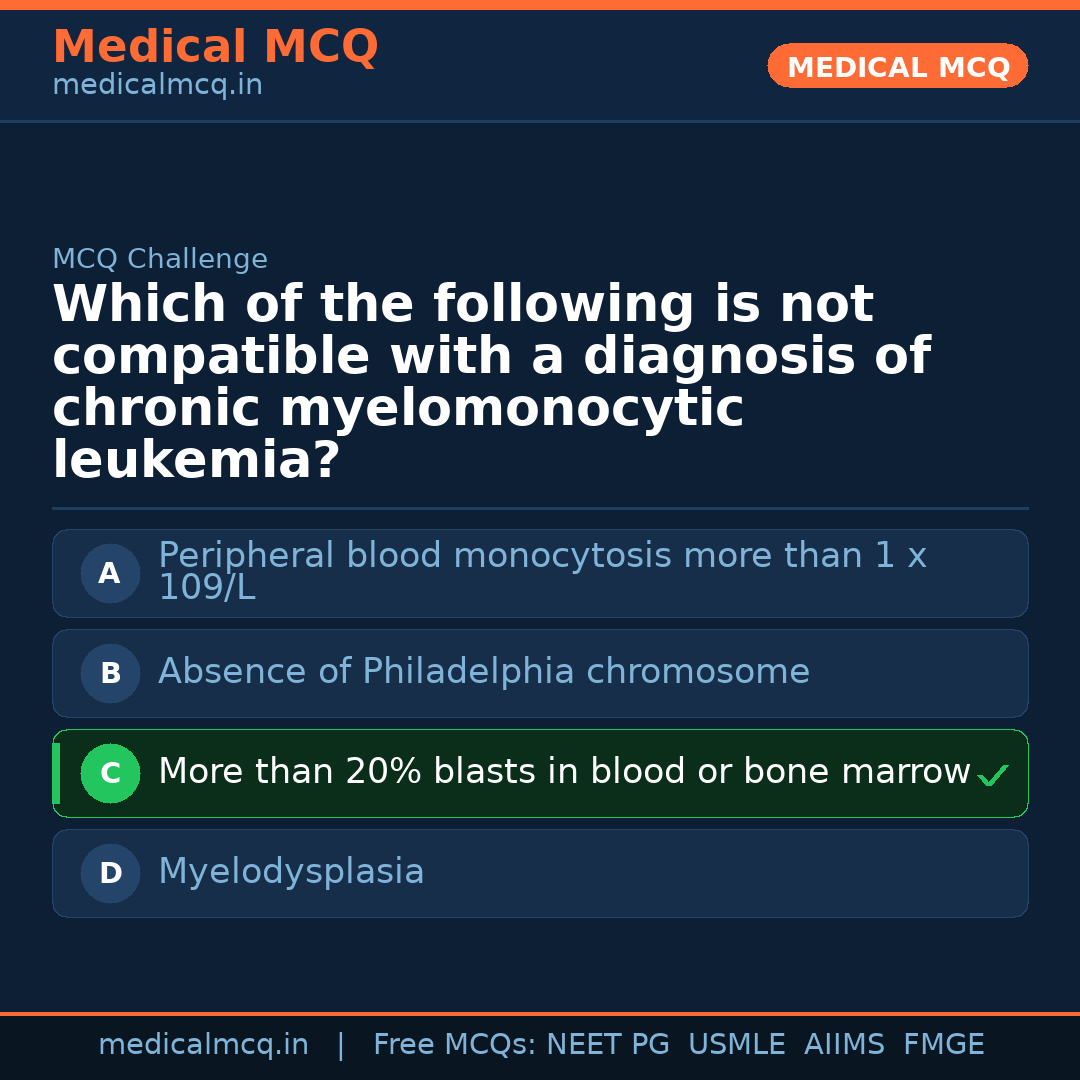 Medical MCQ
medicalmcq.in

MEDICAL MCQ

MCQ Challenge

Which of the following is not compatible with a diagnosis of chronic myelomonocytic leukemia?

A Peripheral blood monocytosis more than 1 x 109/L

B Absence of Philadelphia chromosome

C More than 20% blasts in blood or bone marrow ✓

D Myelodysplasia

medicalmcq.in | Free MCQs: NEET PG USMLE AIIMS FMGE