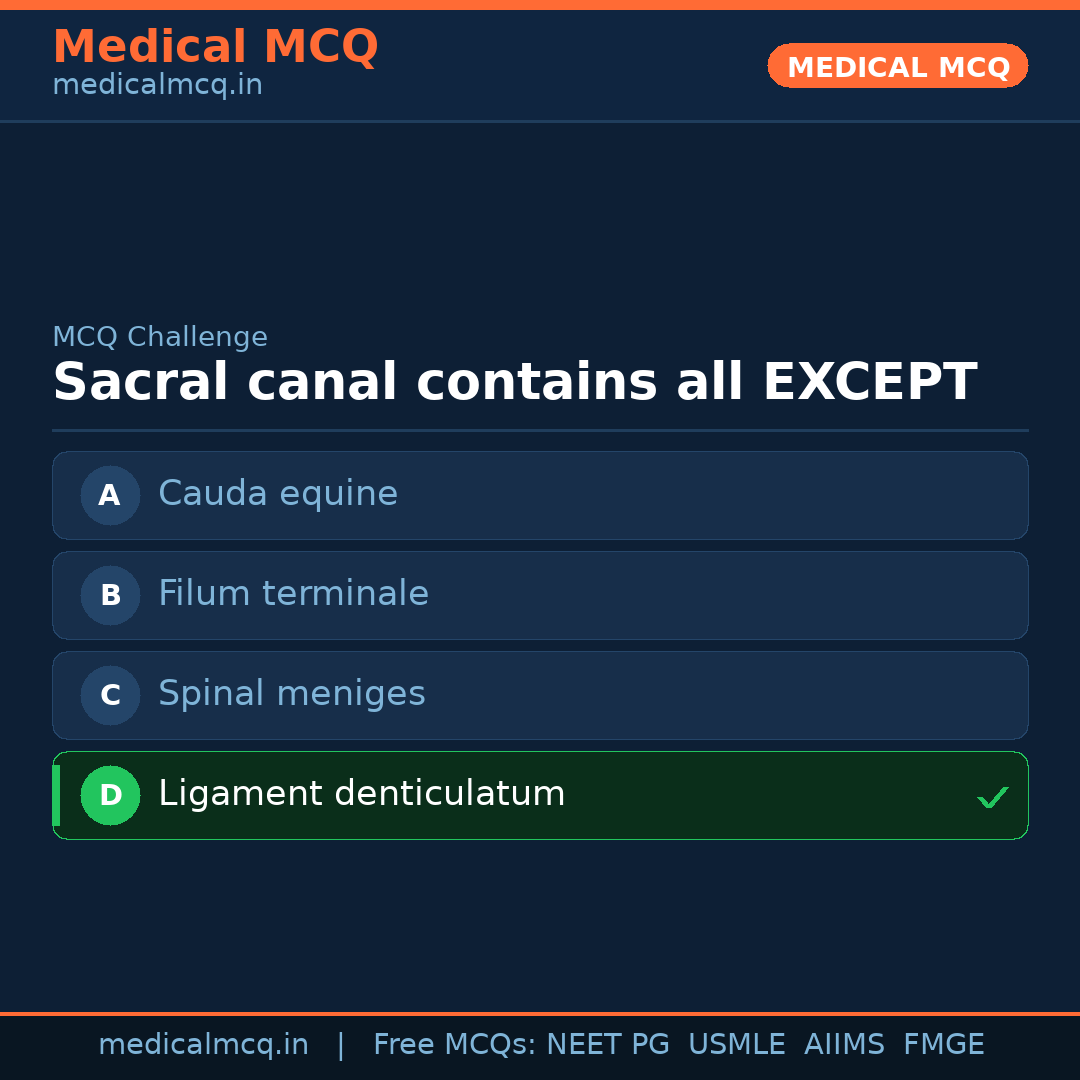 Medical MCQ
medicalmcq.in

MEDICAL MCQ

MCQ Challenge
Sacral canal contains all EXCEPT

A Cauda equine

B Filum terminale

C Spinal meniges

D Ligament denticulatum ✓

medicalmcq.in | Free MCQs: NEET PG USMLE AIIMS FMGE