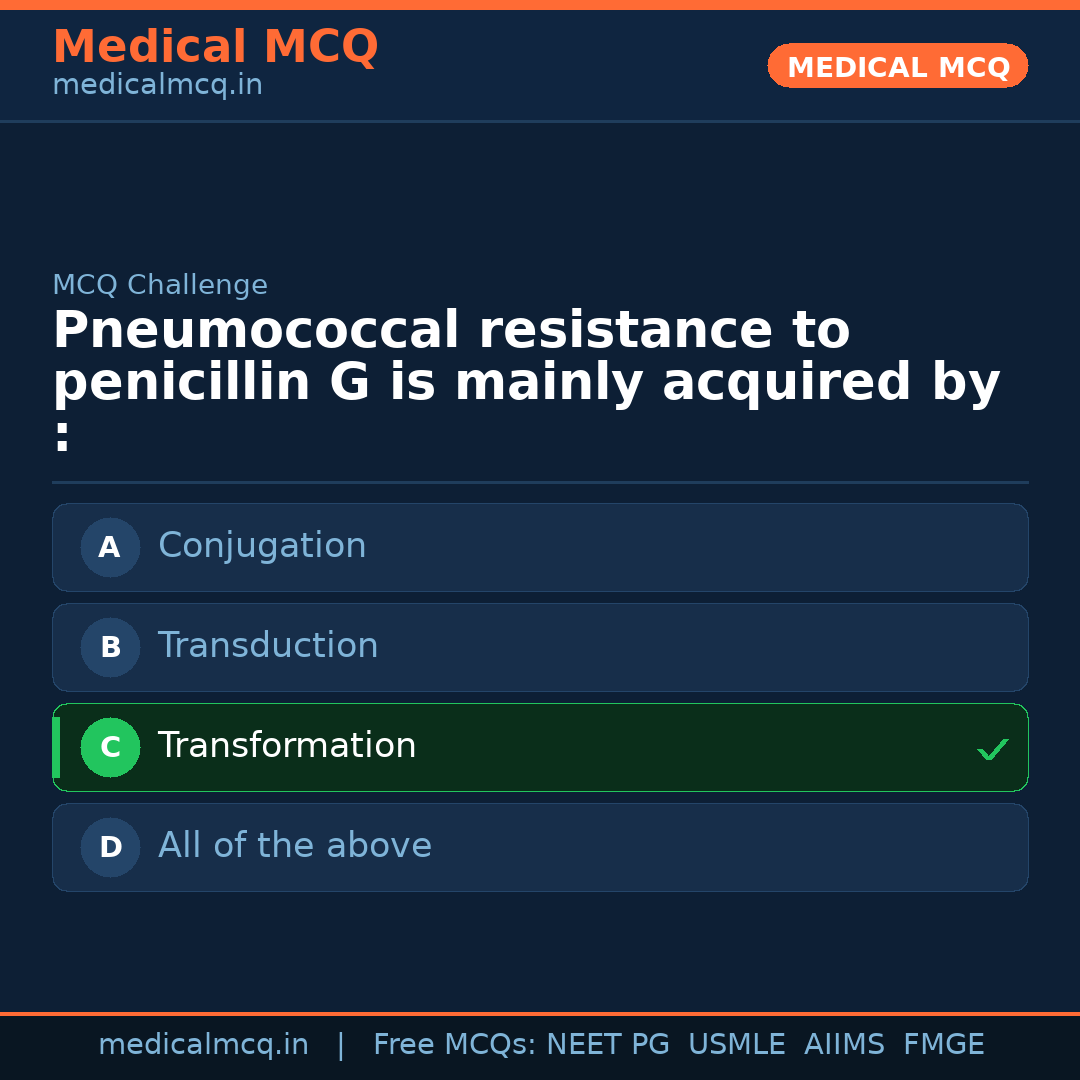 Medical MCQ
medicalmcq.in

MEDICAL MCQ

MCQ Challenge

Pneumococcal resistance to penicillin G is mainly acquired by :

A Conjugation

B Transduction

C Transformation ✓

D All of the above

medicalmcq.in | Free MCQs: NEET PG USMLE AIIMS FMGE