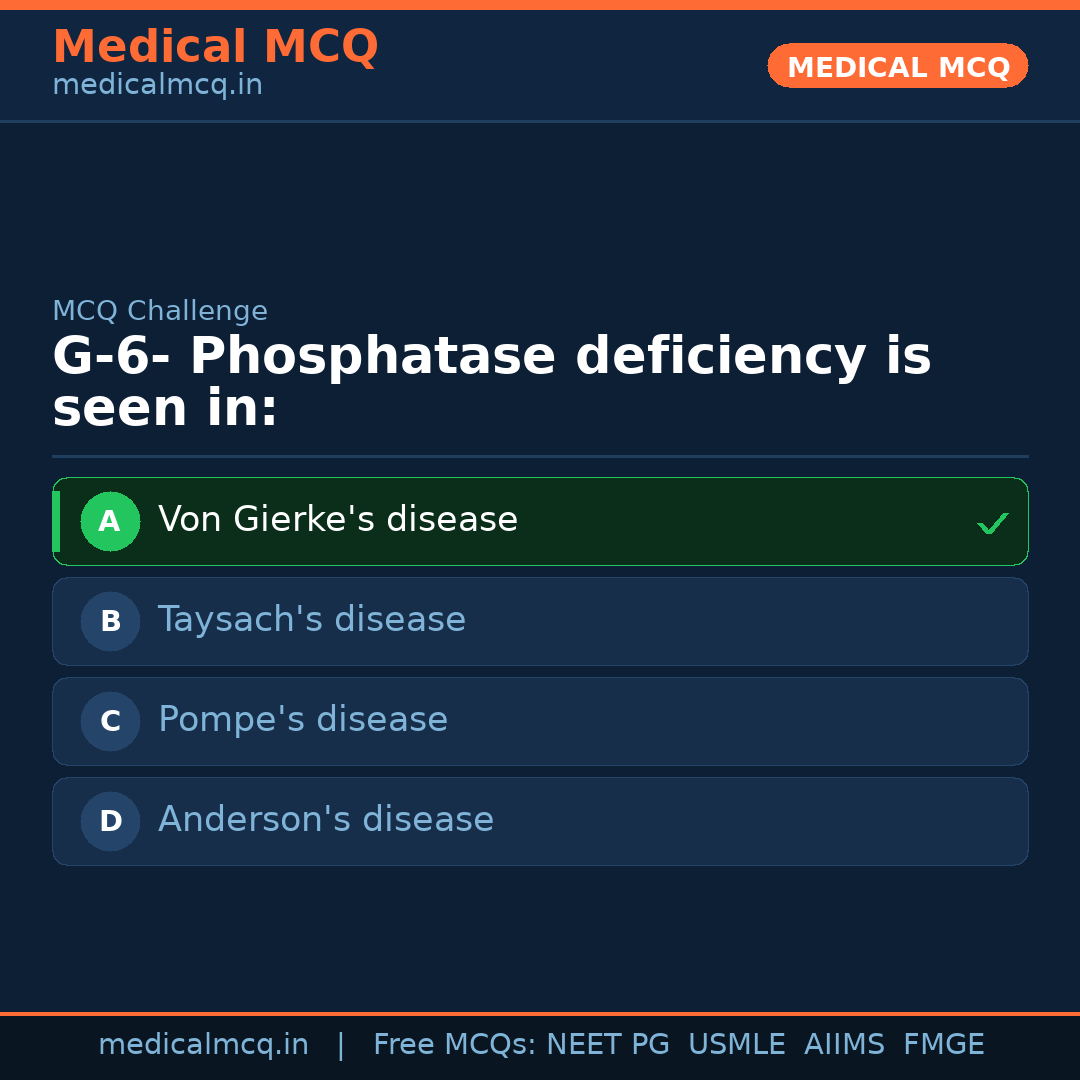 Medical MCQ
medicalmcq.in

MEDICAL MCQ

MCQ Challenge

G-6- Phosphatase deficiency is seen in:

A Von Gierke's disease ✓

B Taysach's disease

C Pompe's disease

D Anderson's disease

medicalmcq.in | Free MCQs: NEET PG USMLE AIIMS FMGE