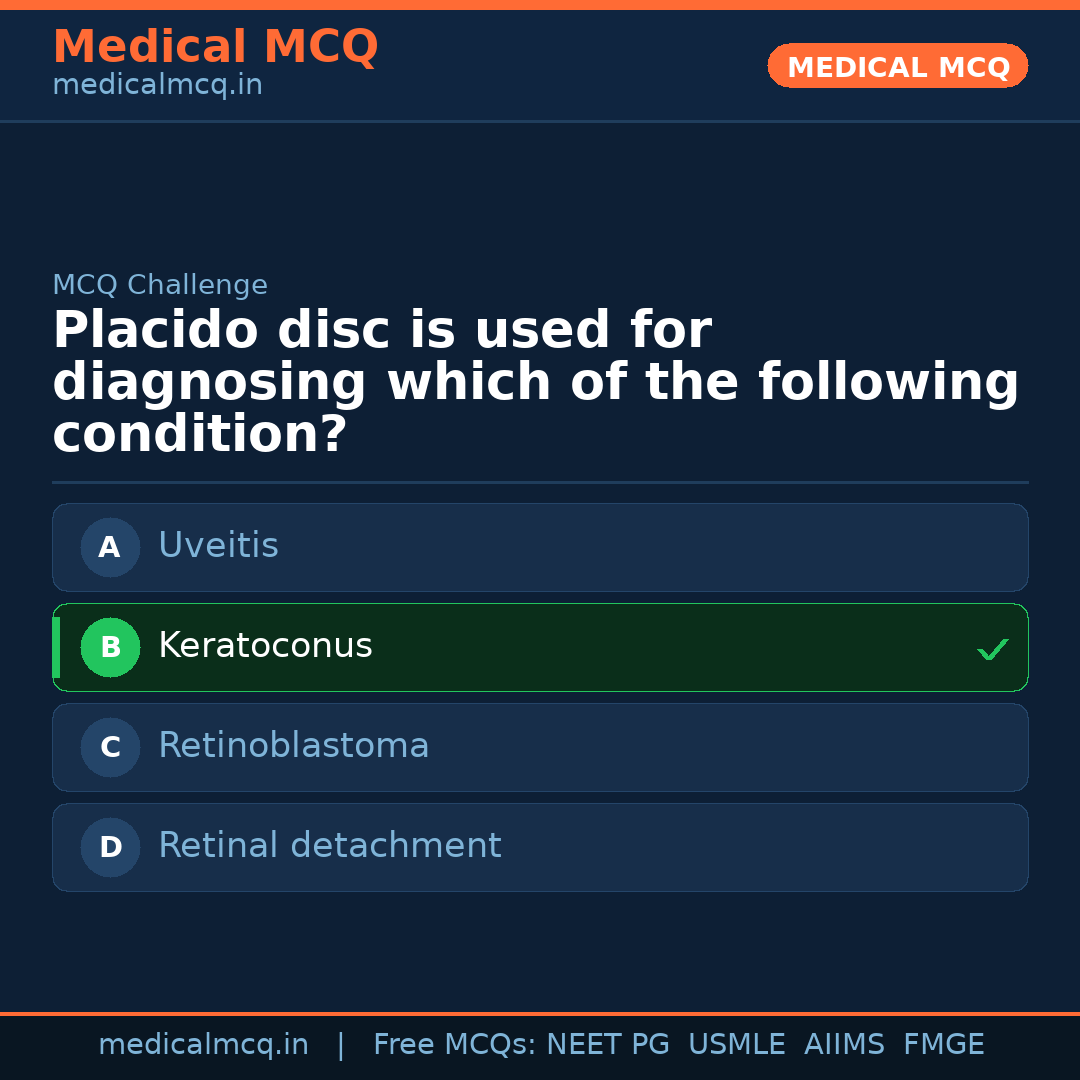 Medical MCQ
medicalmcq.in

MEDICAL MCQ

MCQ Challenge

Placido disc is used for diagnosing which of the following condition?

A Uveitis

B Keratoconus ✓

C Retinoblastoma

D Retinal detachment

medicalmcq.in | Free MCQs: NEET PG USMLE AIIMS FMGE