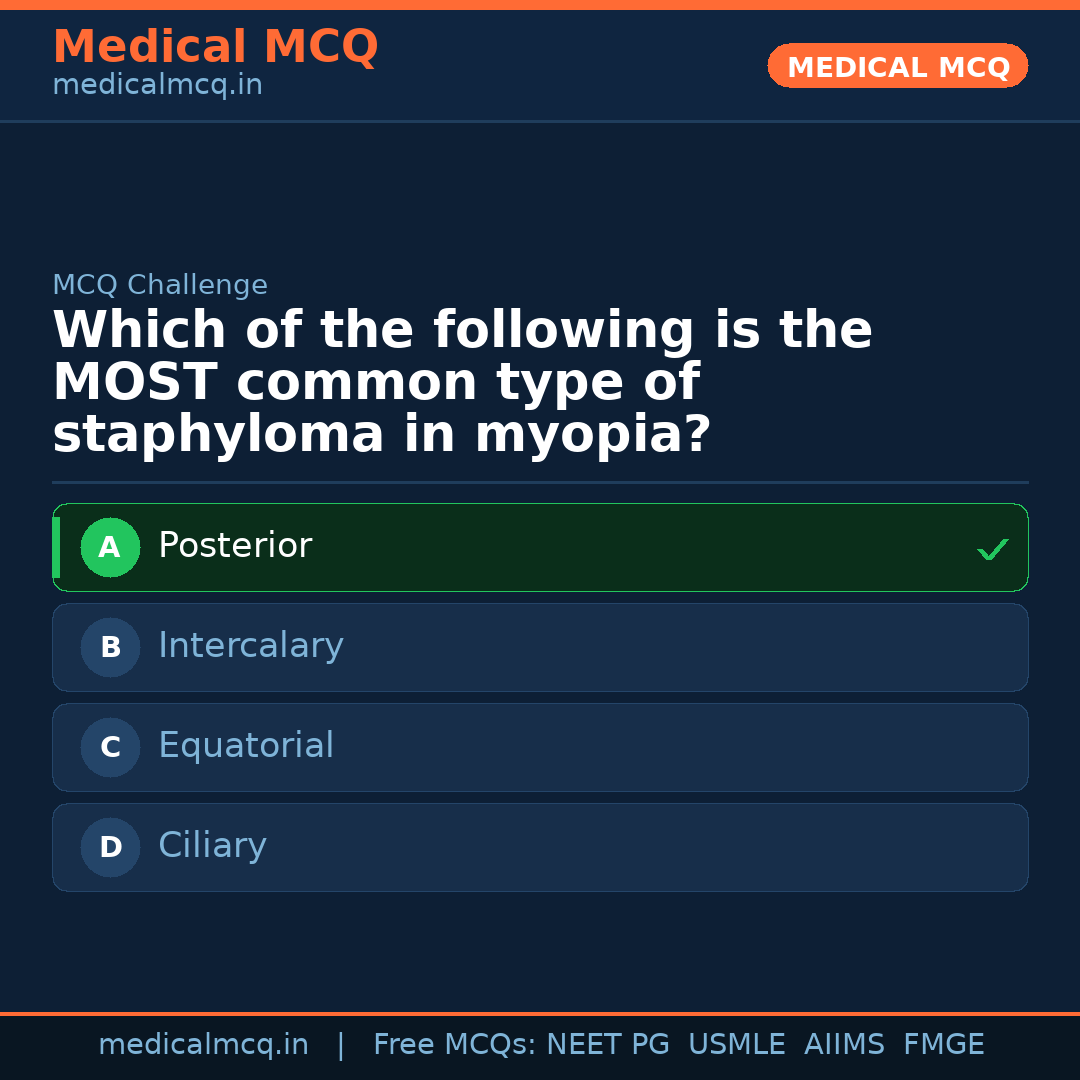 Medical MCQ
medicalmcq.in

MEDICAL MCQ

MCQ Challenge

Which of the following is the MOST common type of staphyloma in myopia?

A Posterior ✓

B Intercalary

C Equatorial

D Ciliary

medicalmcq.in | Free MCQs: NEET PG USMLE AIIMS FMGE