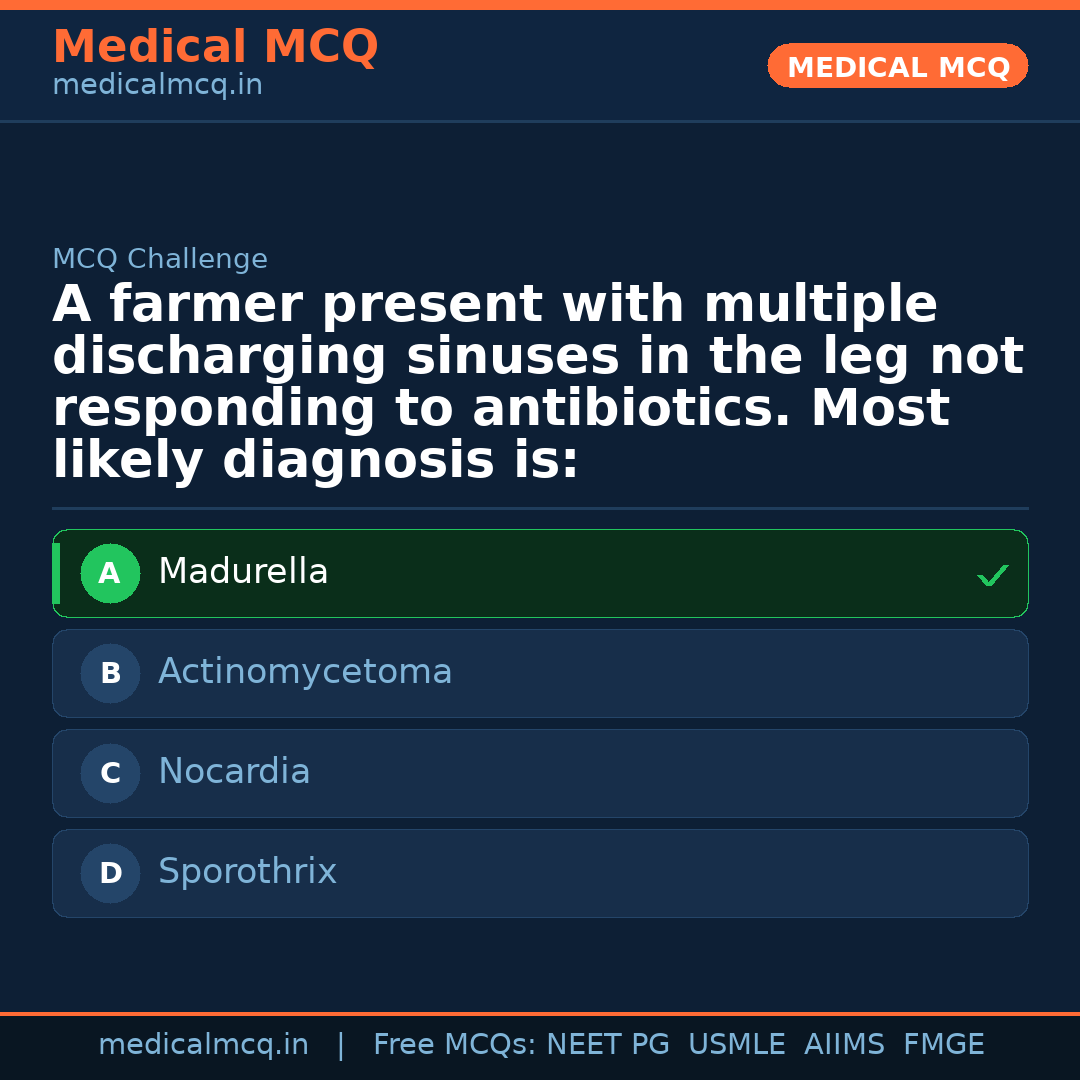 Medical MCQ
medicalmcq.in

MEDICAL MCQ

MCQ Challenge

A farmer present with multiple discharging sinuses in the leg not responding to antibiotics. Most likely diagnosis is:

A Madurella ✓

B Actinomycetoma

C Nocardia

D Sporothrix

medicalmcq.in | Free MCQs: NEET PG USMLE AIIMS FMGE