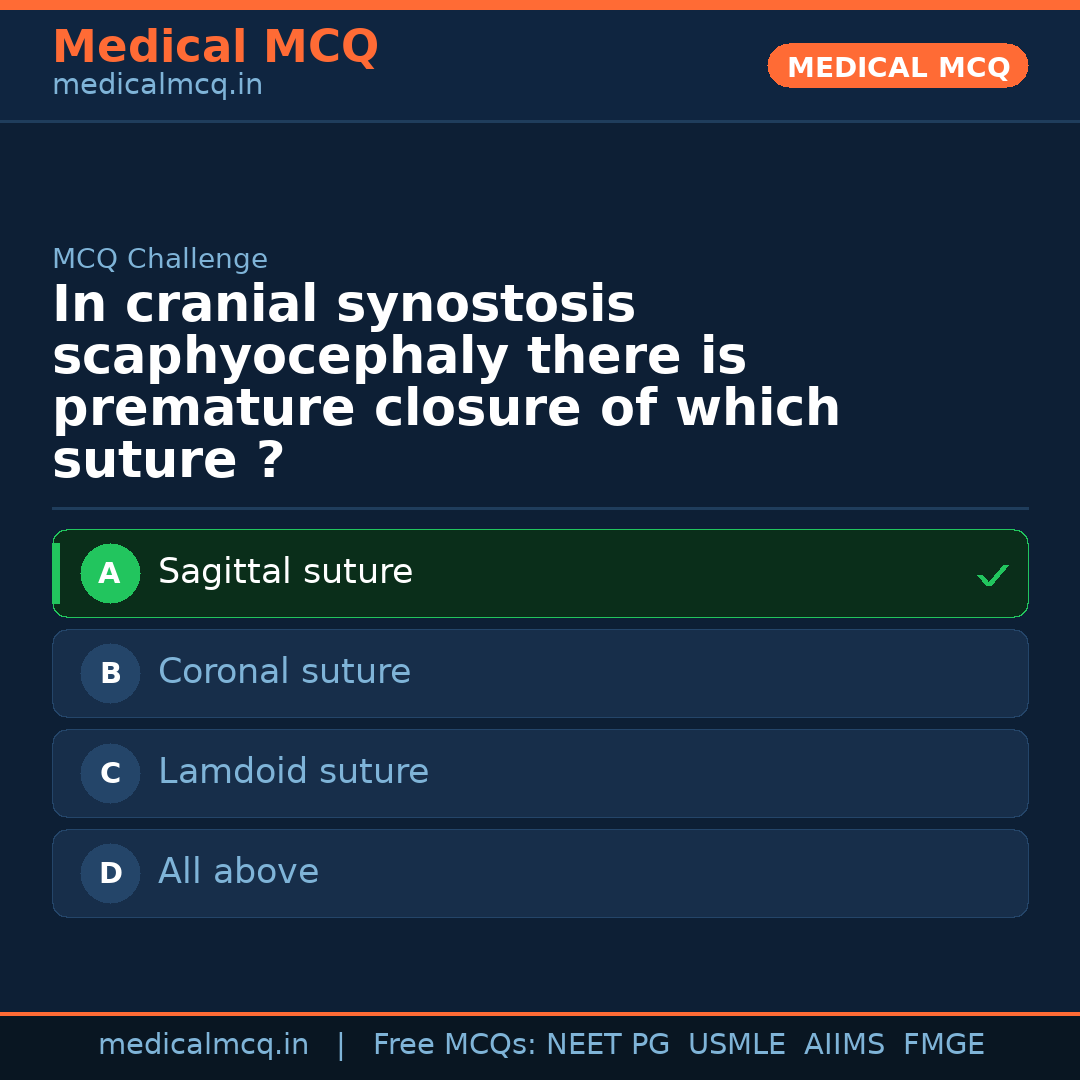 Medical MCQ
medicalmcq.in

MEDICAL MCQ

MCQ Challenge

In cranial synostosis scaphyocephaly there is premature closure of which suture ?

A Sagittal suture ✓

B Coronal suture

C Lamdoid suture

D All above

medicalmcq.in | Free MCQs: NEET PG USMLE AIIMS FMGE