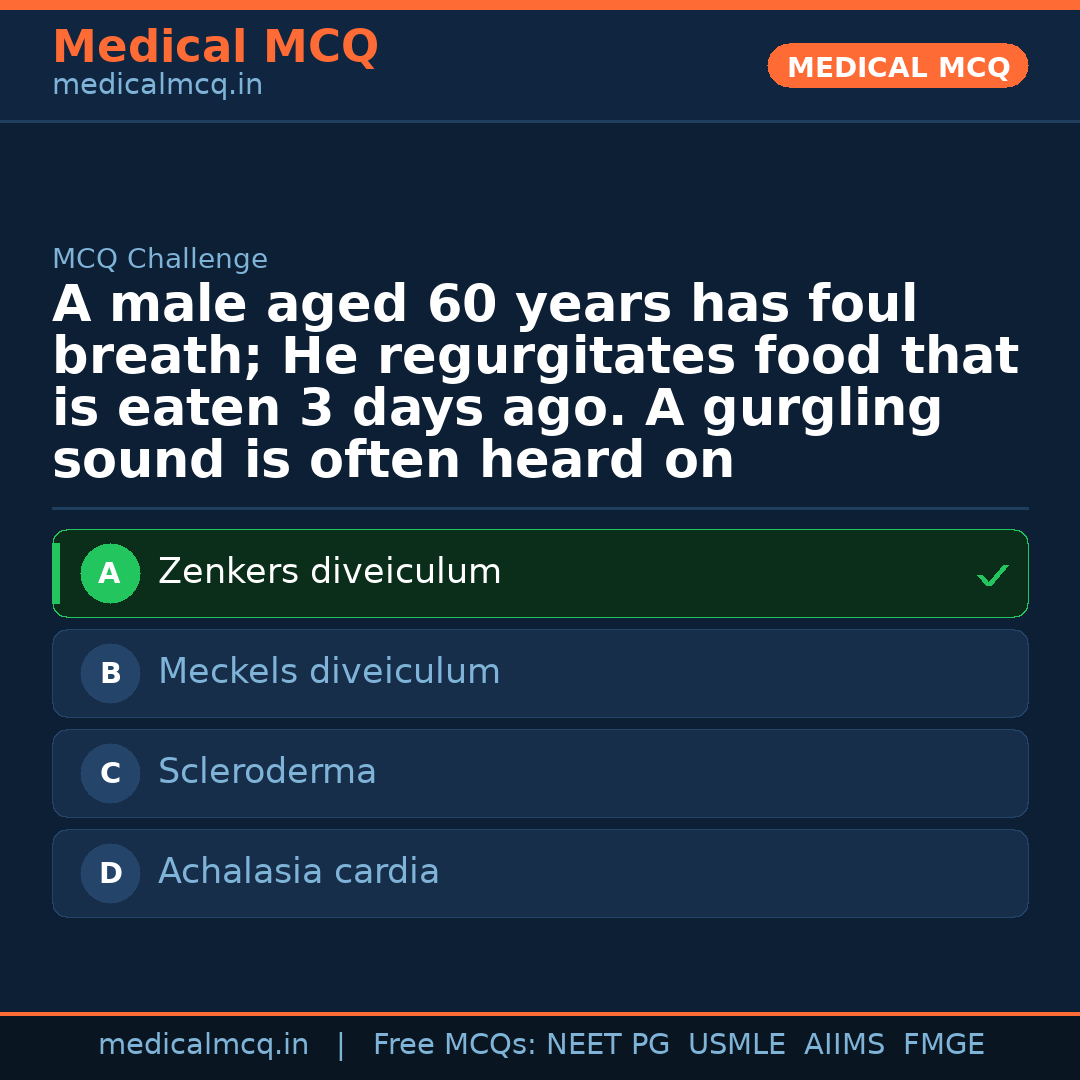 Medical MCQ
medicalmcq.in

MEDICAL MCQ

MCQ Challenge

A male aged 60 years has foul breath; He regurgitates food that is eaten 3 days ago. A gurgling sound is often heard on

A Zenkers diveiculum ✓

B Meckels diveiculum

C Scleroderma

D Achalasia cardia

medicalmcq.in | Free MCQs: NEET PG USMLE AIIMS FMGE