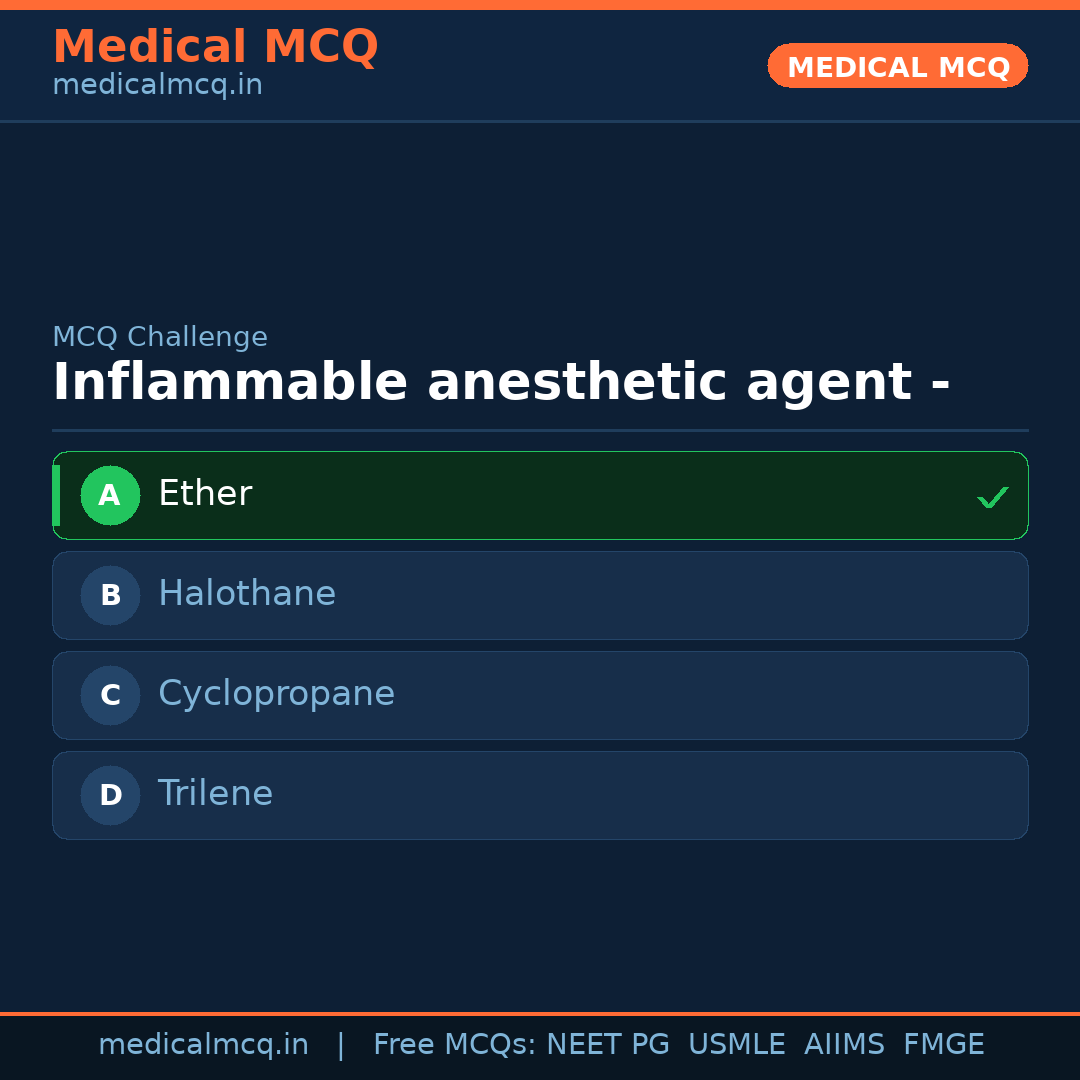 Medical MCQ
medicalmcq.in

MEDICAL MCQ

MCQ Challenge

Inflammable anesthetic agent -

A Ether ✓

B Halothane

C Cyclopropane

D Trilene

medicalmcq.in | Free MCQs: NEET PG USMLE AIIMS FMGE