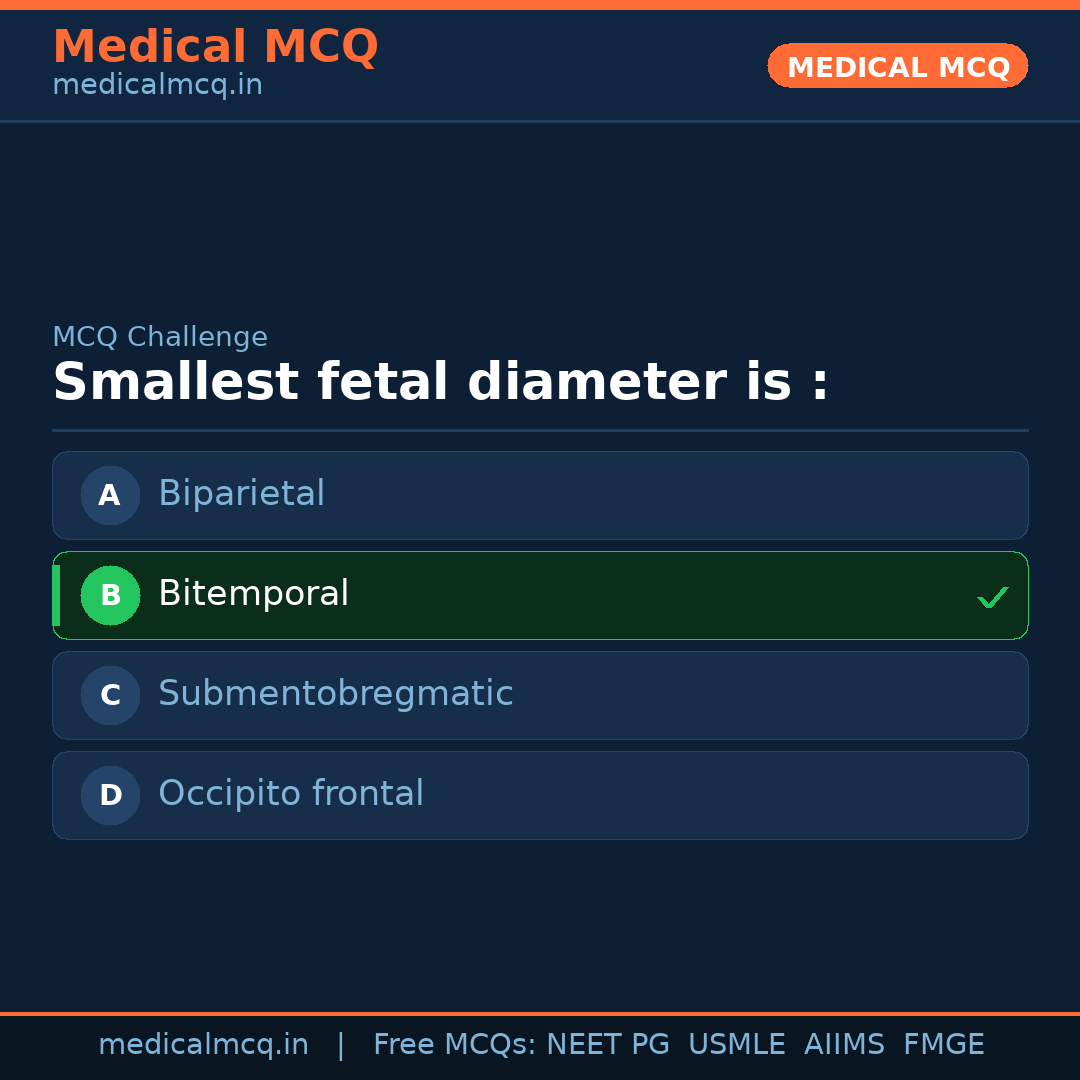 Medical MCQ
medicalmcq.in

MEDICAL MCQ

MCQ Challenge
Smallest fetal diameter is :

A Biparietal

B Bitemporal ✓

C Submentobregmatic

D Occipito frontal

medicalmcq.in | Free MCQs: NEET PG USMLE AIIMS FMGE