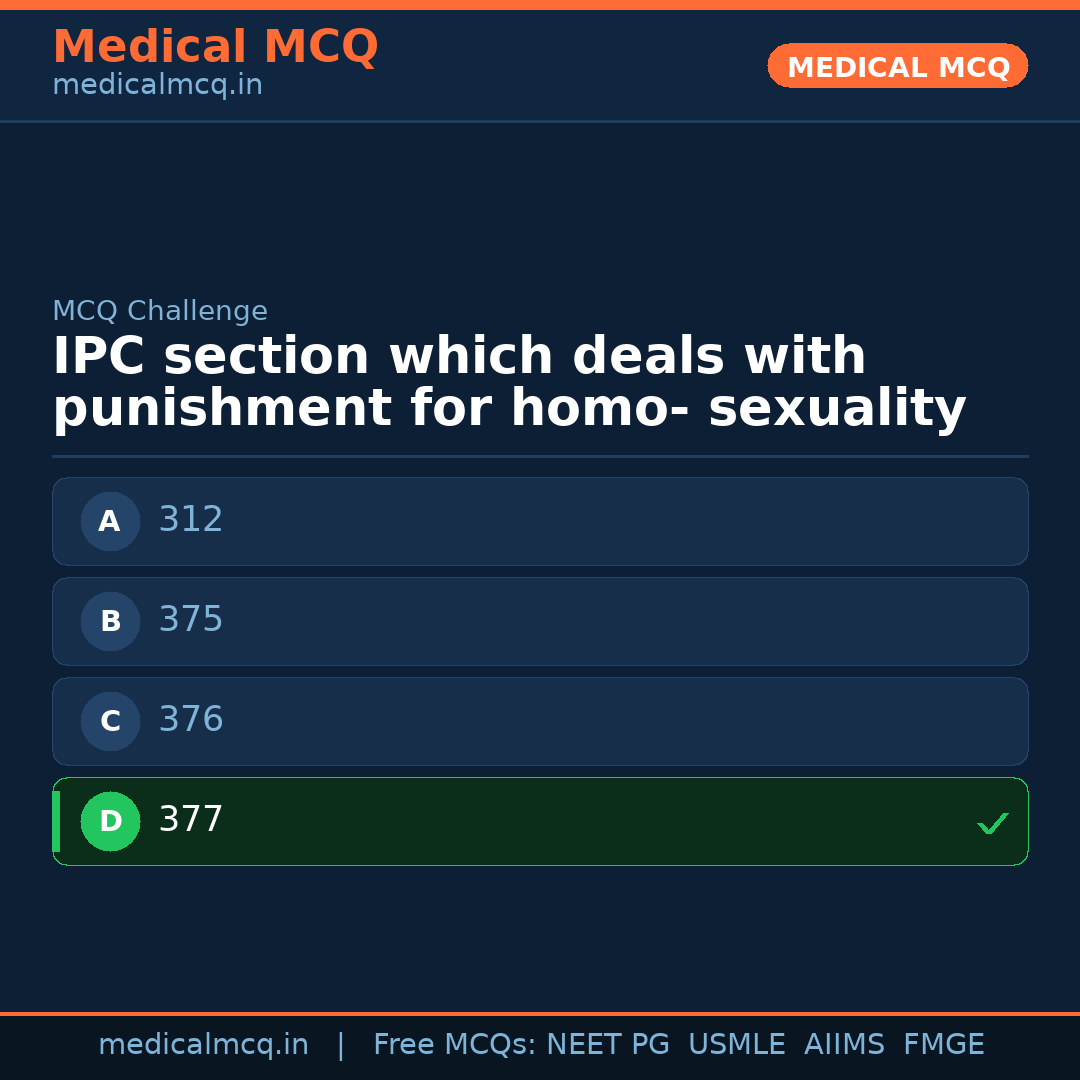 Medical MCQ
medicalmcq.in

MEDICAL MCQ

MCQ Challenge

IPC section which deals with punishment for homo- sexuality

A 312

B 375

C 376

D 377 ✓

medicalmcq.in | Free MCQs: NEET PG USMLE AIIMS FMGE