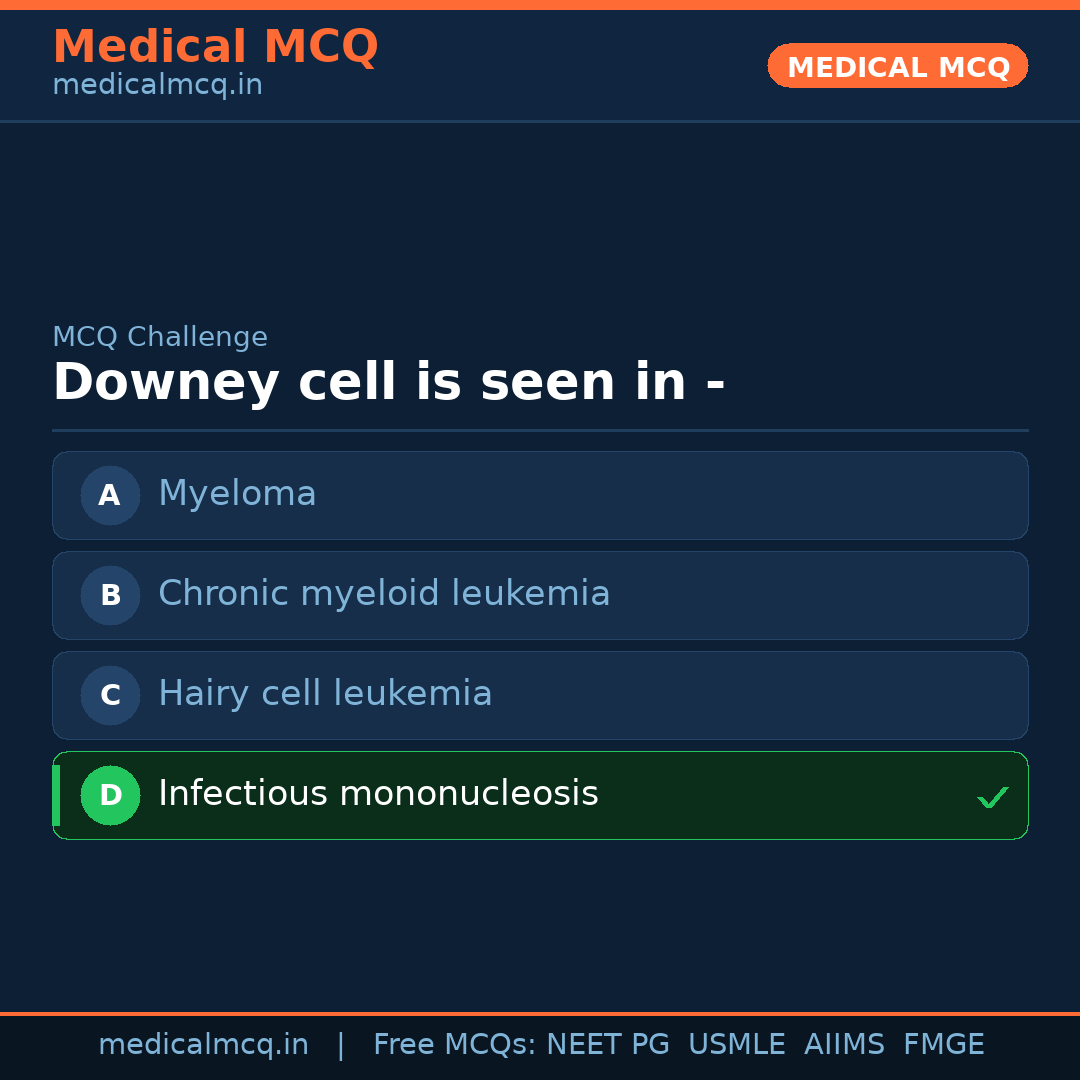 Medical MCQ
medicalmcq.in

MEDICAL MCQ

MCQ Challenge

Downey cell is seen in -

A Myeloma

B Chronic myeloid leukemia

C Hairy cell leukemia

D Infectious mononucleosis ✓

medicalmcq.in | Free MCQs: NEET PG USMLE AIIMS FMGE