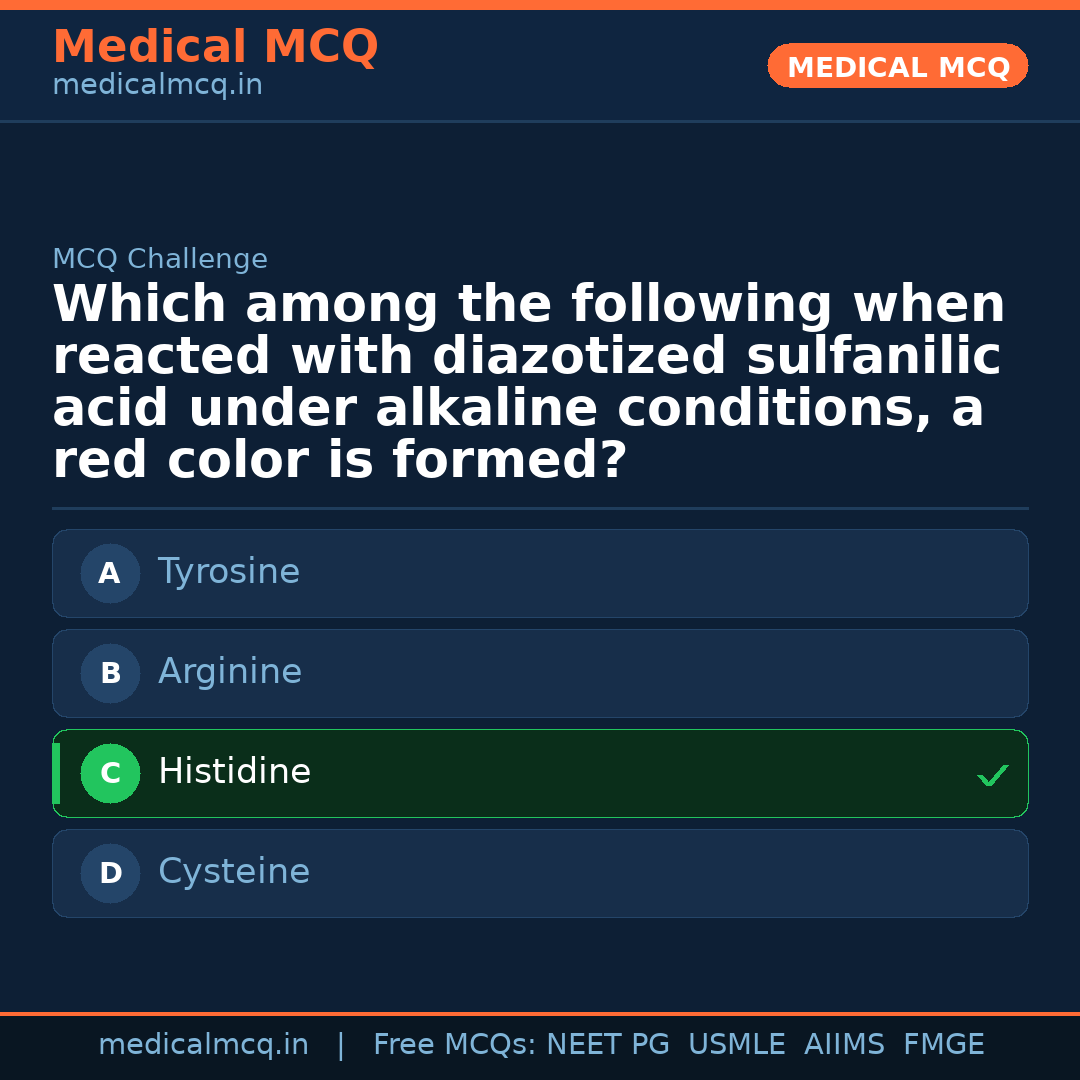 Medical MCQ
medicalmcq.in

MEDICAL MCQ

MCQ Challenge

Which among the following when reacted with diazotized sulfanilic acid under alkaline conditions, a red color is formed?

A Tyrosine

B Arginine

C Histidine ✓

D Cysteine

medicalmcq.in | Free MCQs: NEET PG USMLE AIIMS FMGE