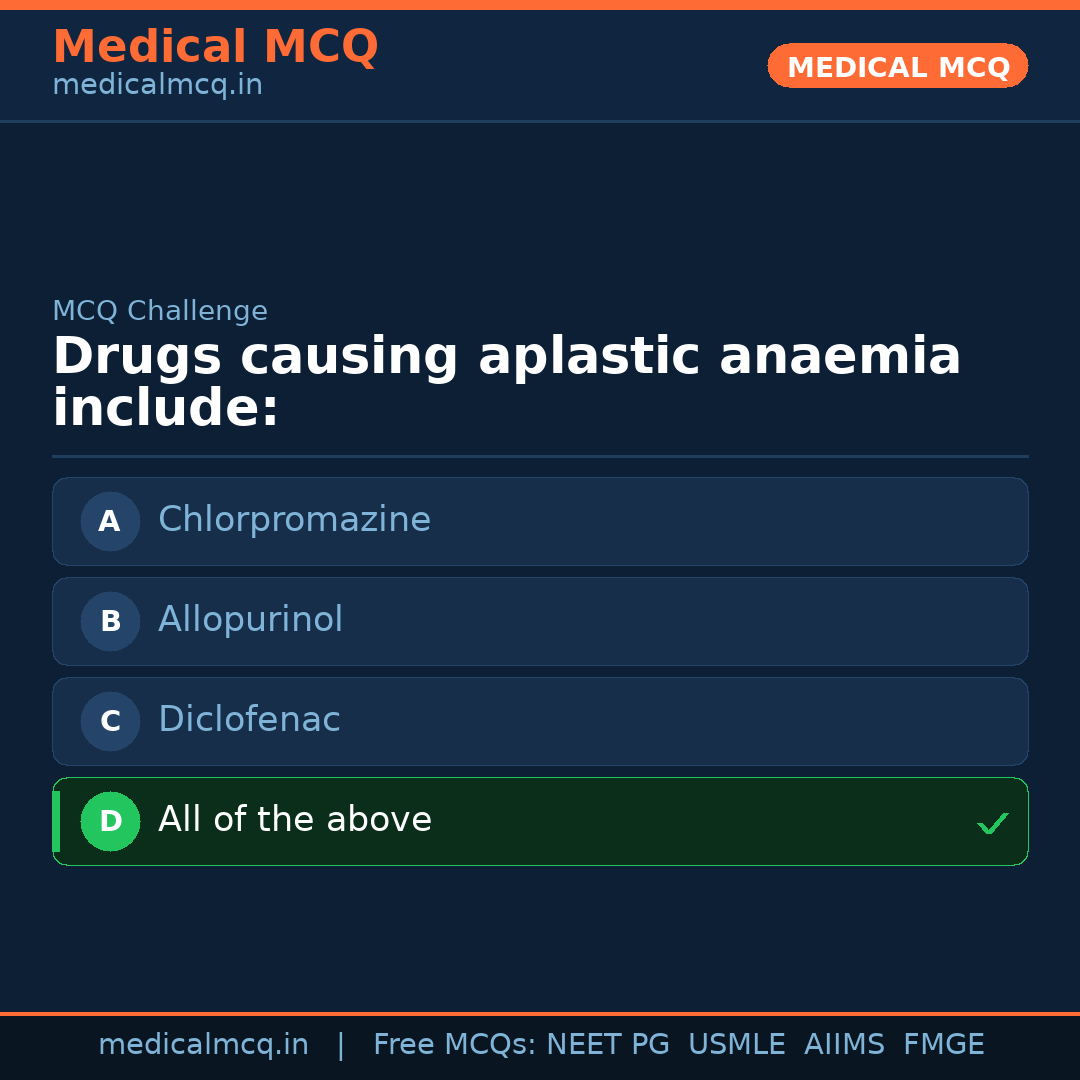 Medical MCQ
medicalmcq.in

MEDICAL MCQ

MCQ Challenge

Drugs causing aplastic anaemia include:

A Chlorpromazine

B Allopurinol

C Diclofenac

D All of the above ✓

medicalmcq.in | Free MCQs: NEET PG USMLE AIIMS FMGE