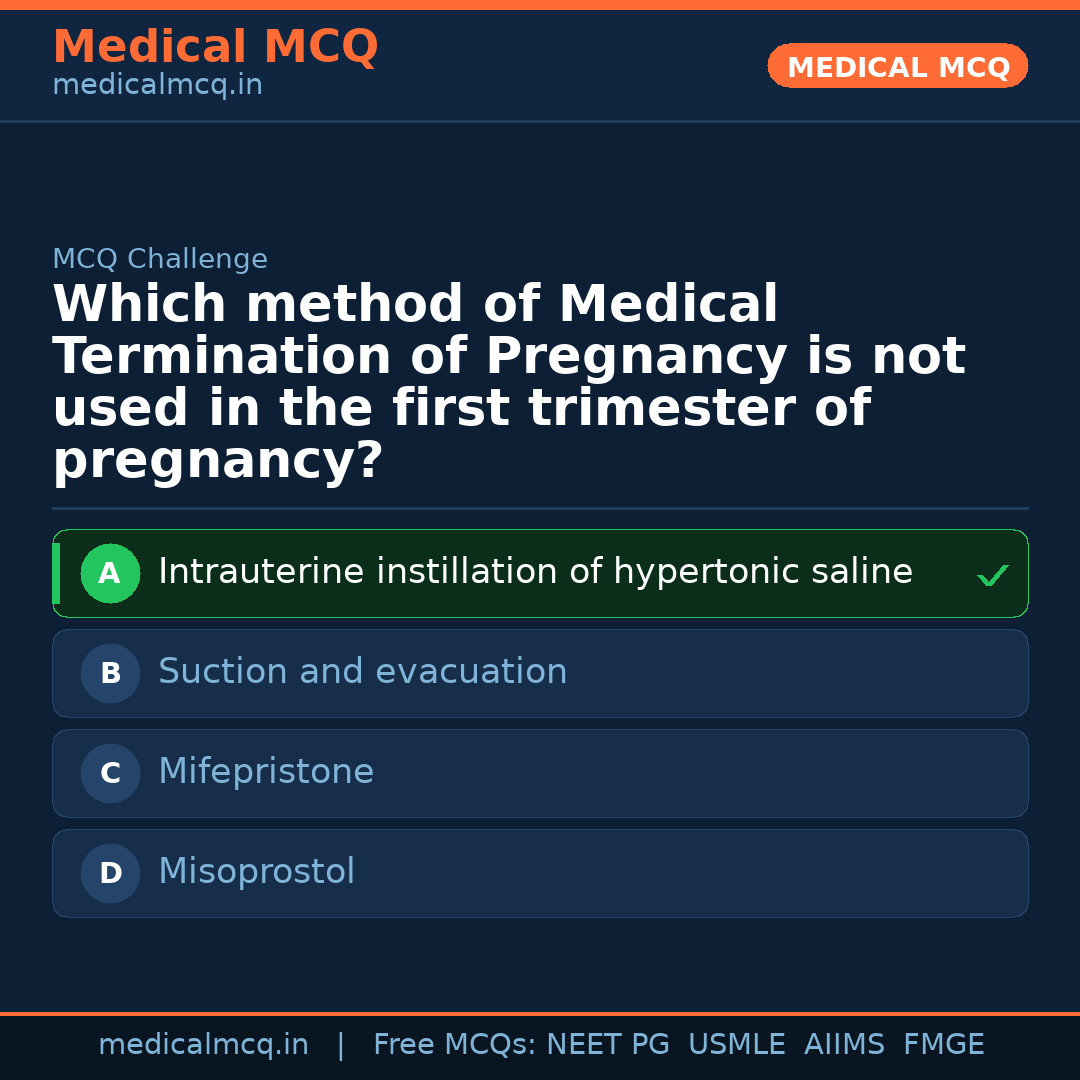 Medical MCQ
medicalmcq.in

MEDICAL MCQ

MCQ Challenge

Which method of Medical Termination of Pregnancy is not used in the first trimester of pregnancy?

A Intrauterine instillation of hypertonic saline ✓

B Suction and evacuation

C Mifepristone

D Misoprostol

medicalmcq.in | Free MCQs: NEET PG USMLE AIIMS FMGE