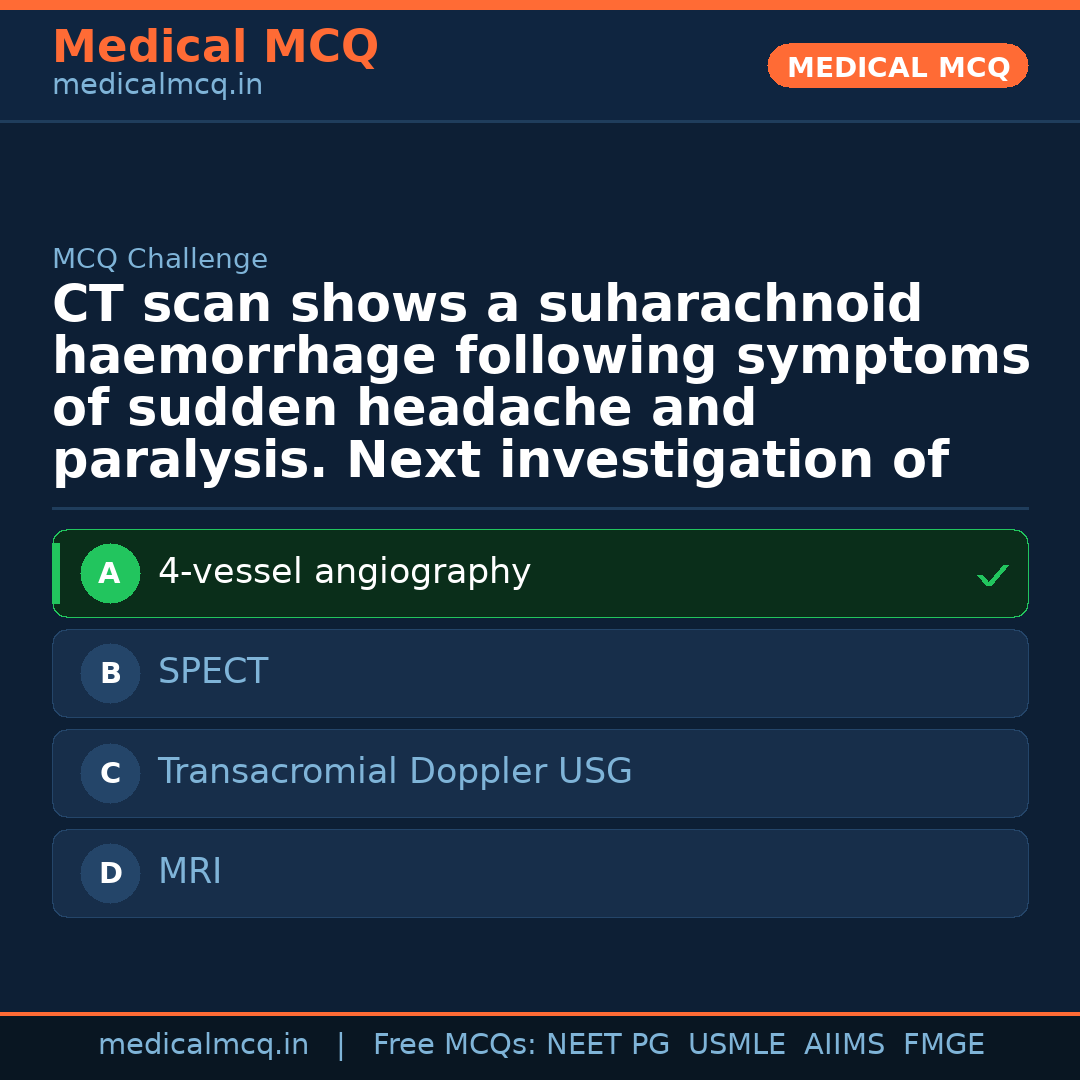 Medical MCQ
medicalmcq.in

MEDICAL MCQ

MCQ Challenge

CT scan shows a suharachnoid haemorrhage following symptoms of sudden headache and paralysis. Next investigation of

A 4-vessel angiography ✓

B SPECT

C Transacromial Doppler USG

D MRI

medicalmcq.in | Free MCQs: NEET PG USMLE AIIMS FMGE