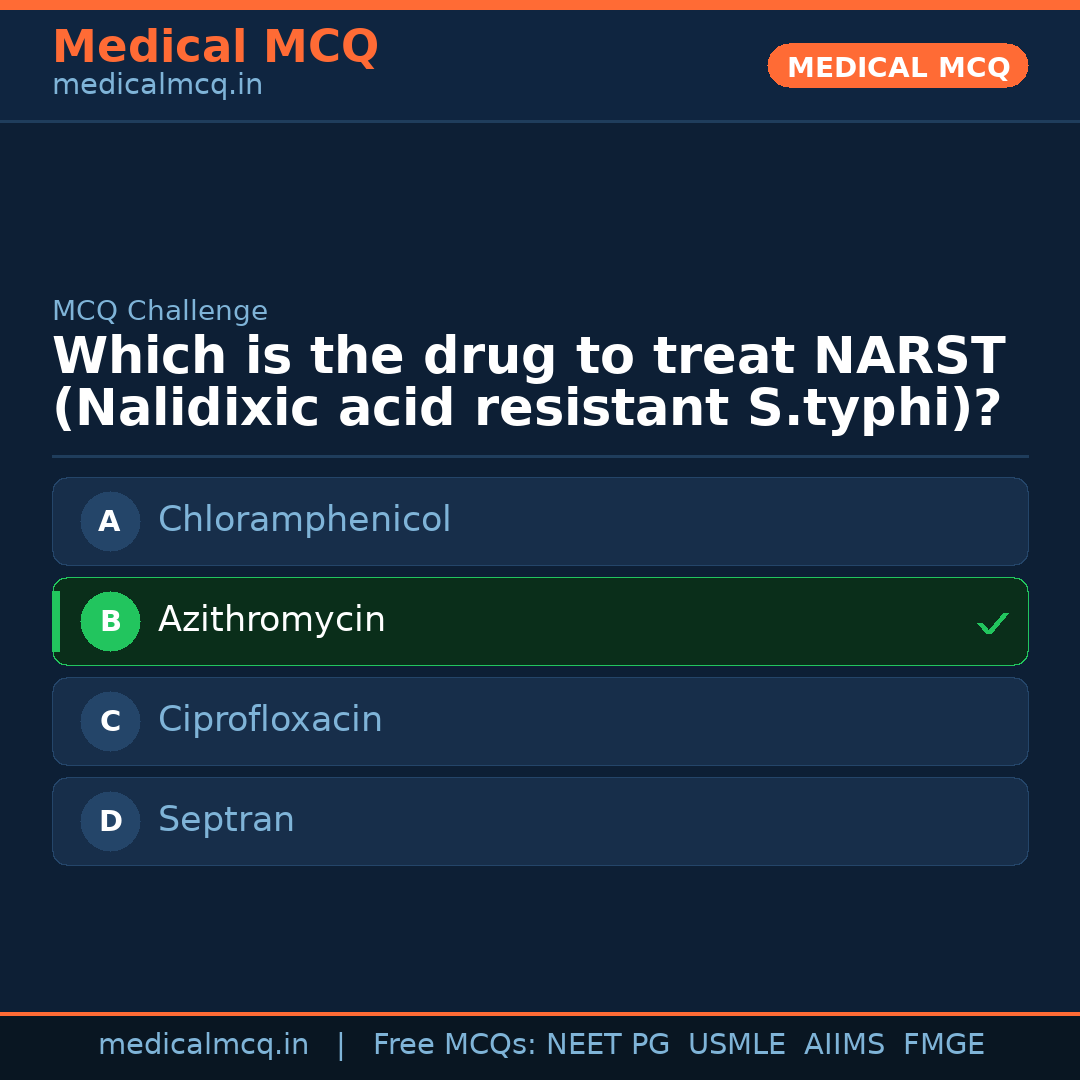 Medical MCQ
medicalmcq.in

MEDICAL MCQ

MCQ Challenge

Which is the drug to treat NARST (Nalidixic acid resistant S.typhi)?

A Chloramphenicol

B Azithromycin ✓

C Ciprofloxacin

D Septran

medicalmcq.in | Free MCQs: NEET PG USMLE AIIMS FMGE