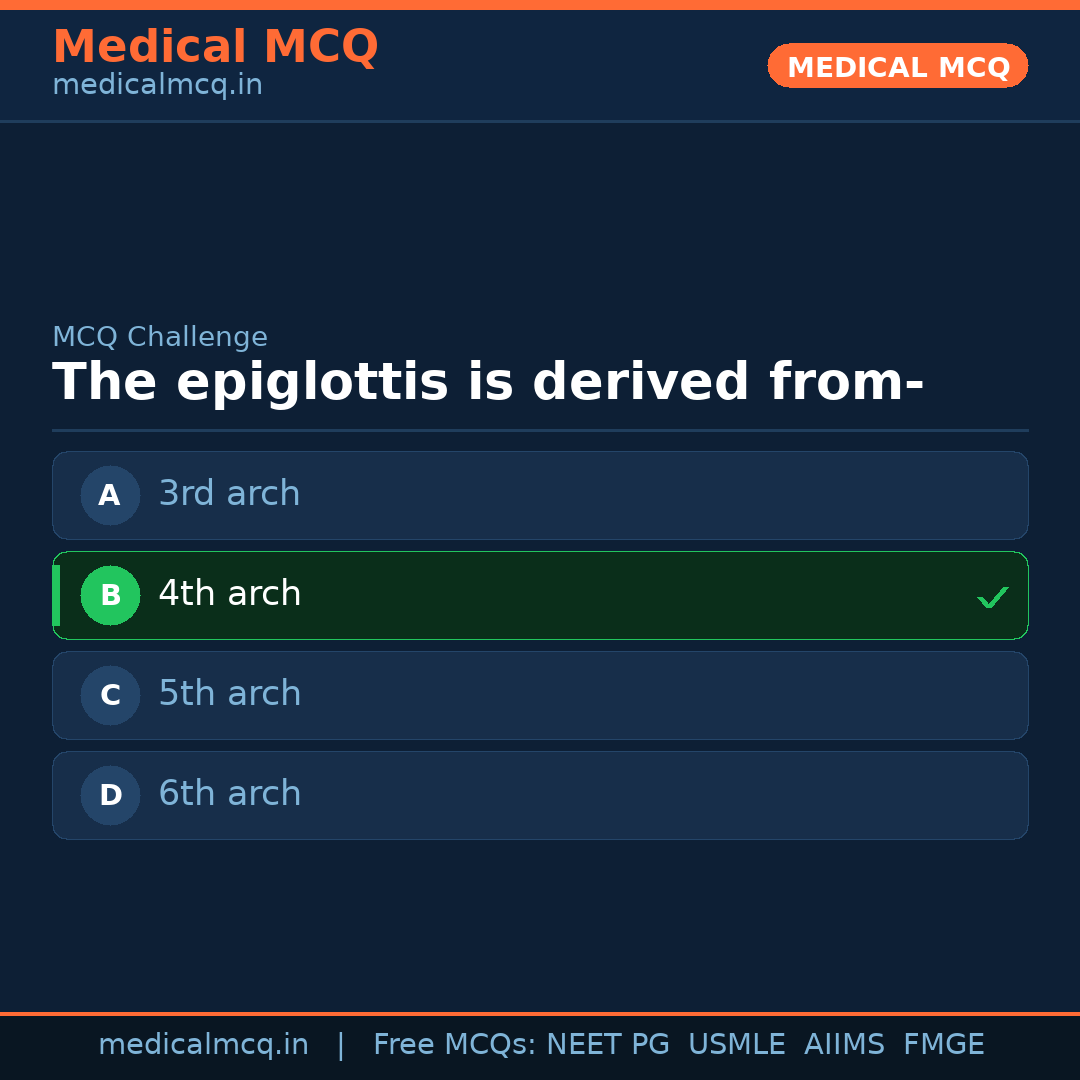 Medical MCQ
medicalmcq.in

MEDICAL MCQ

MCQ Challenge
The epiglottis is derived from-

A 3rd arch
B 4th arch ✓
C 5th arch
D 6th arch

medicalmcq.in | Free MCQs: NEET PG USMLE AIIMS FMGE