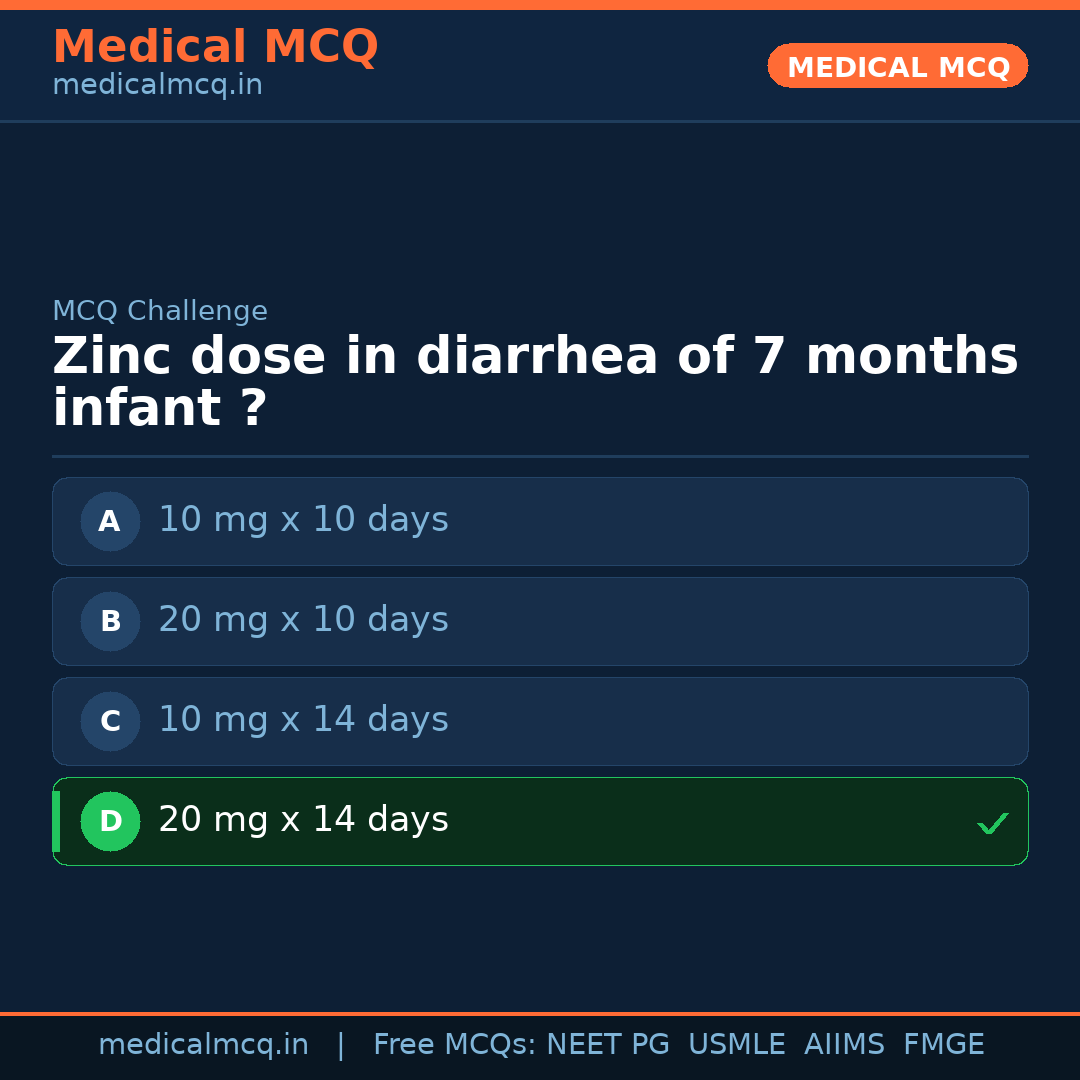 Medical MCQ
medicalmcq.in

MEDICAL MCQ

MCQ Challenge

Zinc dose in diarrhea of 7 months infant ?

A 10 mg x 10 days

B 20 mg x 10 days

C 10 mg x 14 days

D 20 mg x 14 days ✓

medicalmcq.in | Free MCQs: NEET PG USMLE AIIMS FMGE