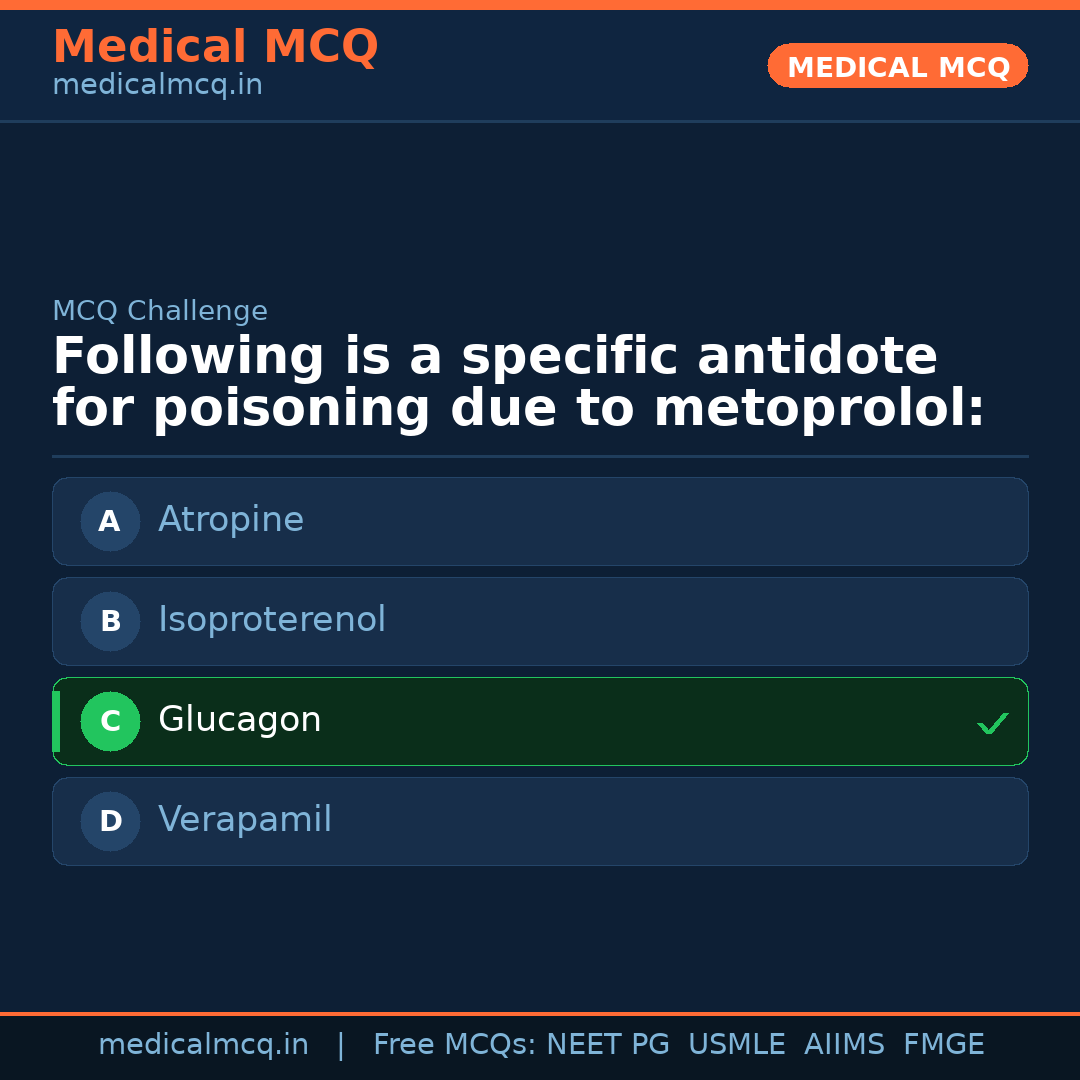 Medical MCQ
medicalmcq.in

MEDICAL MCQ

MCQ Challenge

Following is a specific antidote for poisoning due to metoprolol:

A Atropine

B Isoproterenol

C Glucagon ✓

D Verapamil

medicalmcq.in | Free MCQs: NEET PG USMLE AIIMS FMGE