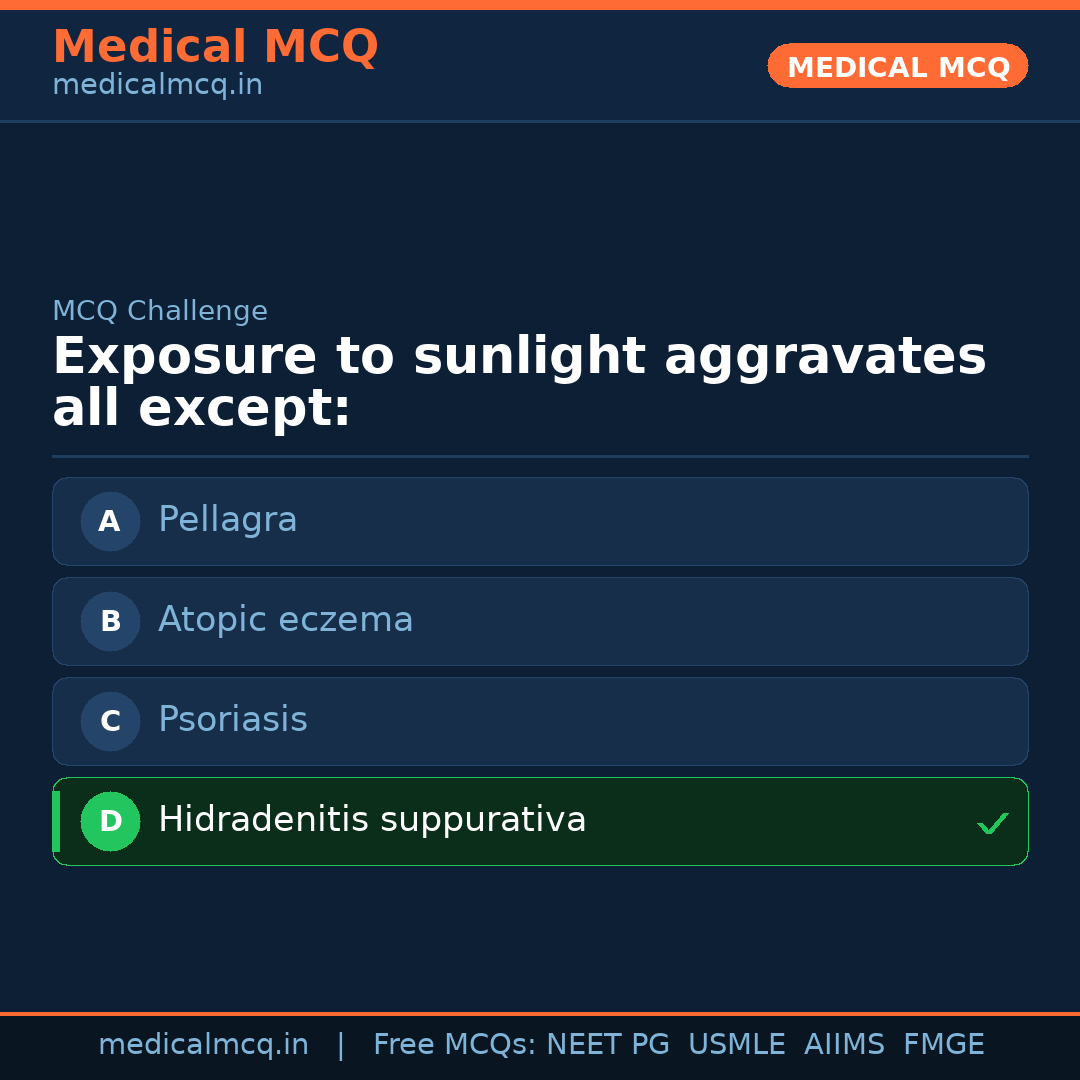 Medical MCQ
medicalmcq.in

MEDICAL MCQ

MCQ Challenge

Exposure to sunlight aggravates all except:

A Pellagra

B Atopic eczema

C Psoriasis

D Hidradenitis suppurativa ✓

medicalmcq.in | Free MCQs: NEET PG USMLE AIIMS FMGE