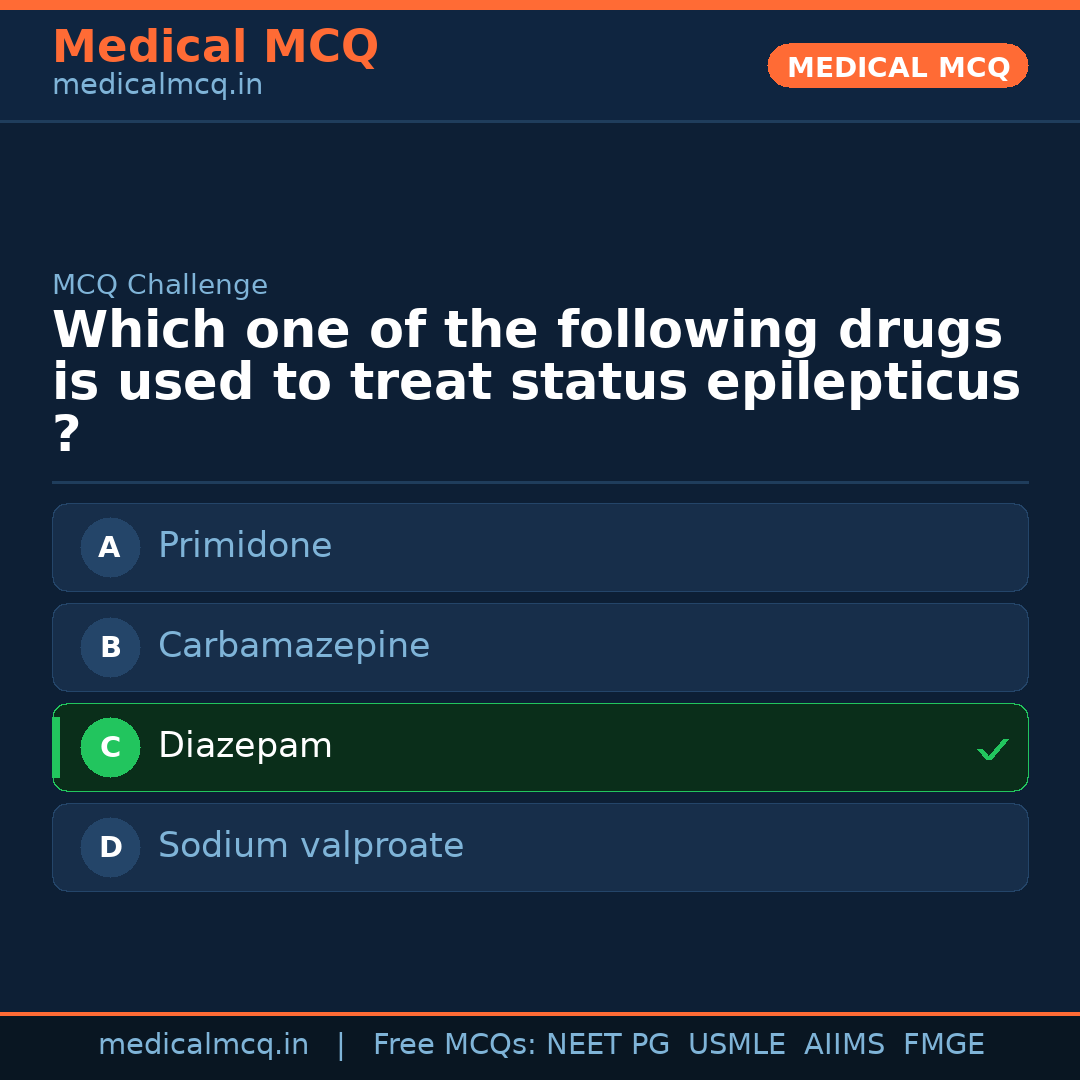 Medical MCQ
medicalmcq.in

MEDICAL MCQ

MCQ Challenge

Which one of the following drugs is used to treat status epilepticus ?

A Primidone

B Carbamazepine

C Diazepam ✓

D Sodium valproate

medicalmcq.in | Free MCQs: NEET PG USMLE AIIMS FMGE