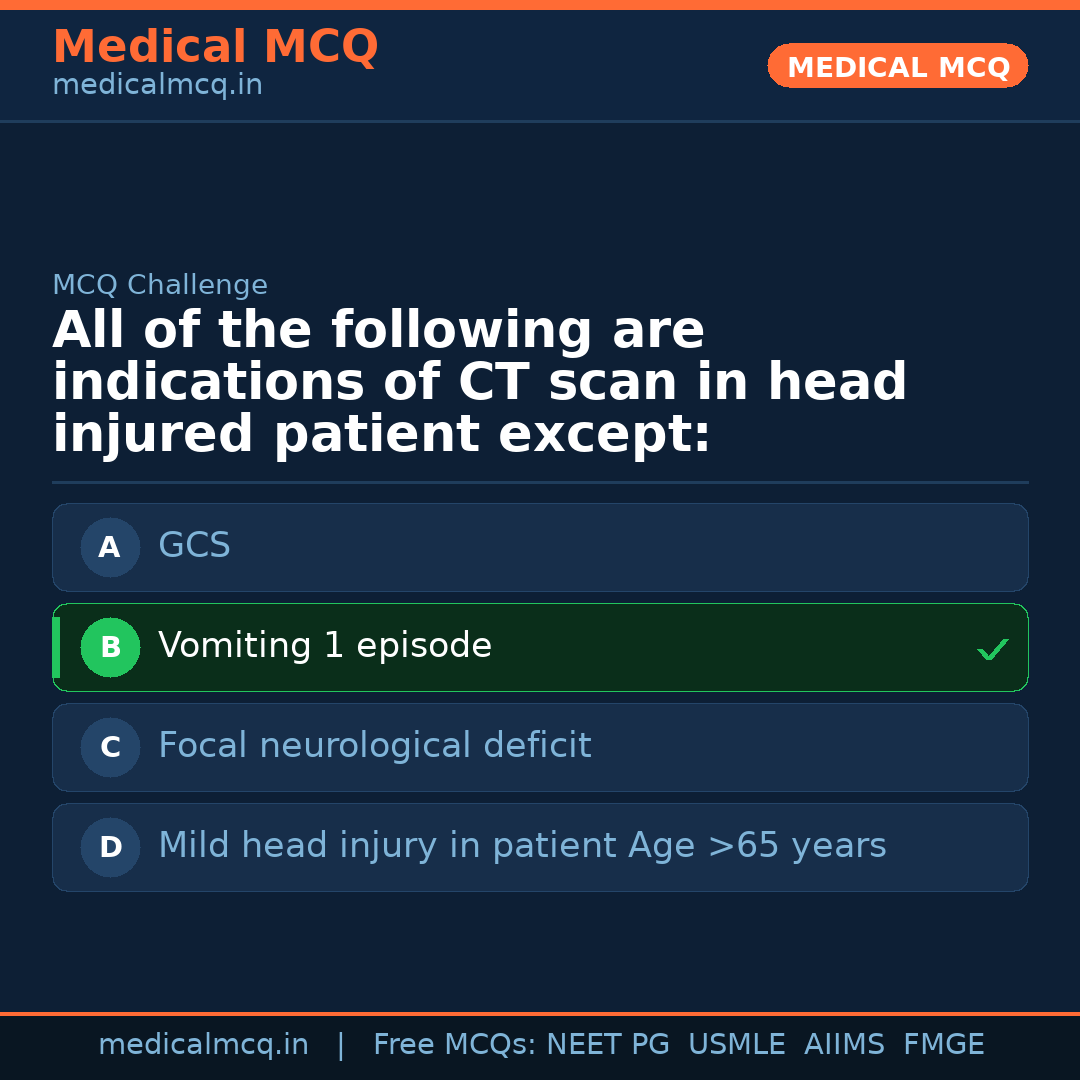 Medical MCQ
medicalmcq.in

MEDICAL MCQ

MCQ Challenge

All of the following are indications of CT scan in head injured patient except:

A GCS

B Vomiting 1 episode ✓

C Focal neurological deficit

D Mild head injury in patient Age >65 years

medicalmcq.in | Free MCQs: NEET PG USMLE AIIMS FMGE