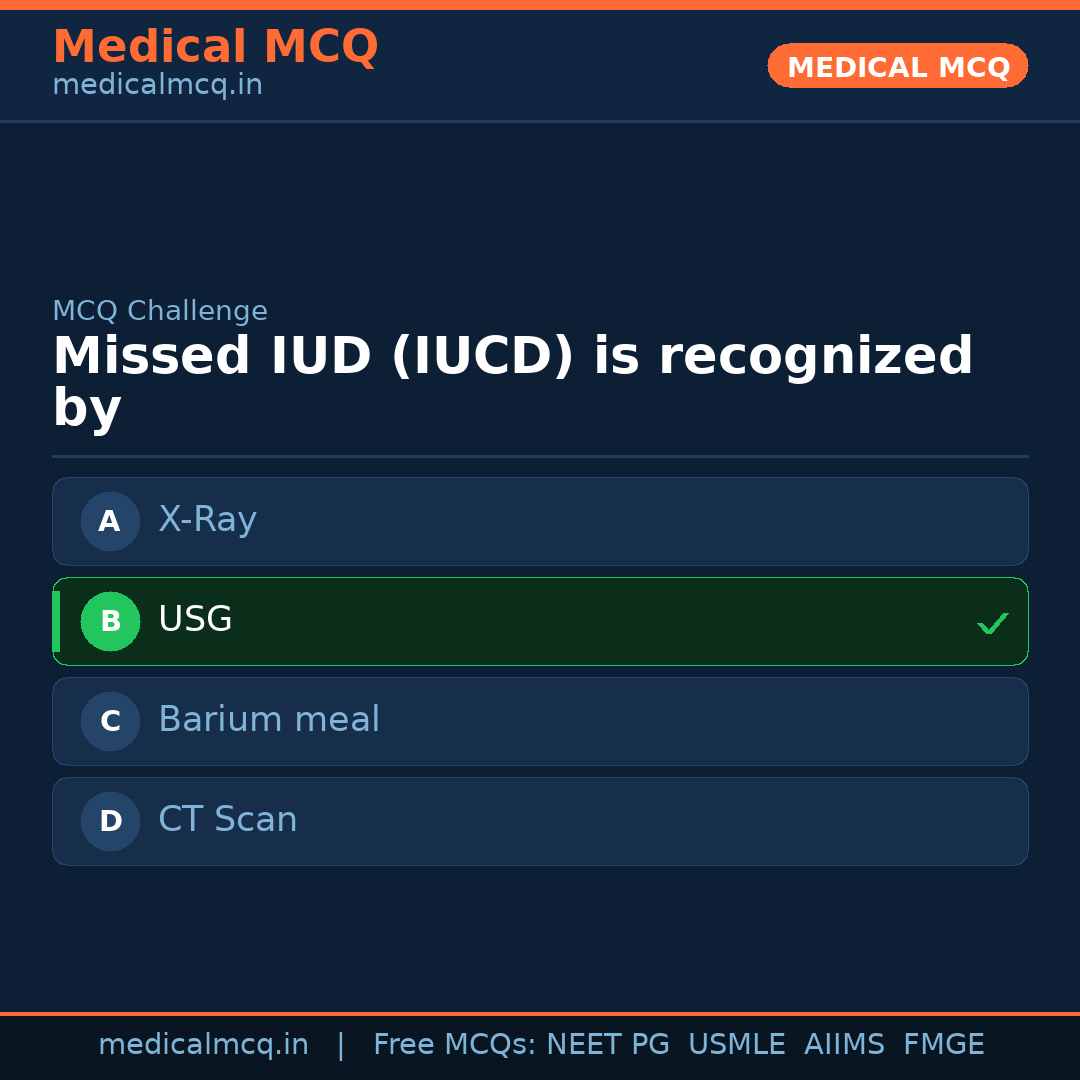 Medical MCQ
medicalmcq.in

MEDICAL MCQ

MCQ Challenge

Missed IUD (IUCD) is recognized by

A X-Ray

B USG ✓

C Barium meal

D CT Scan

medicalmcq.in | Free MCQs: NEET PG USMLE AIIMS FMGE