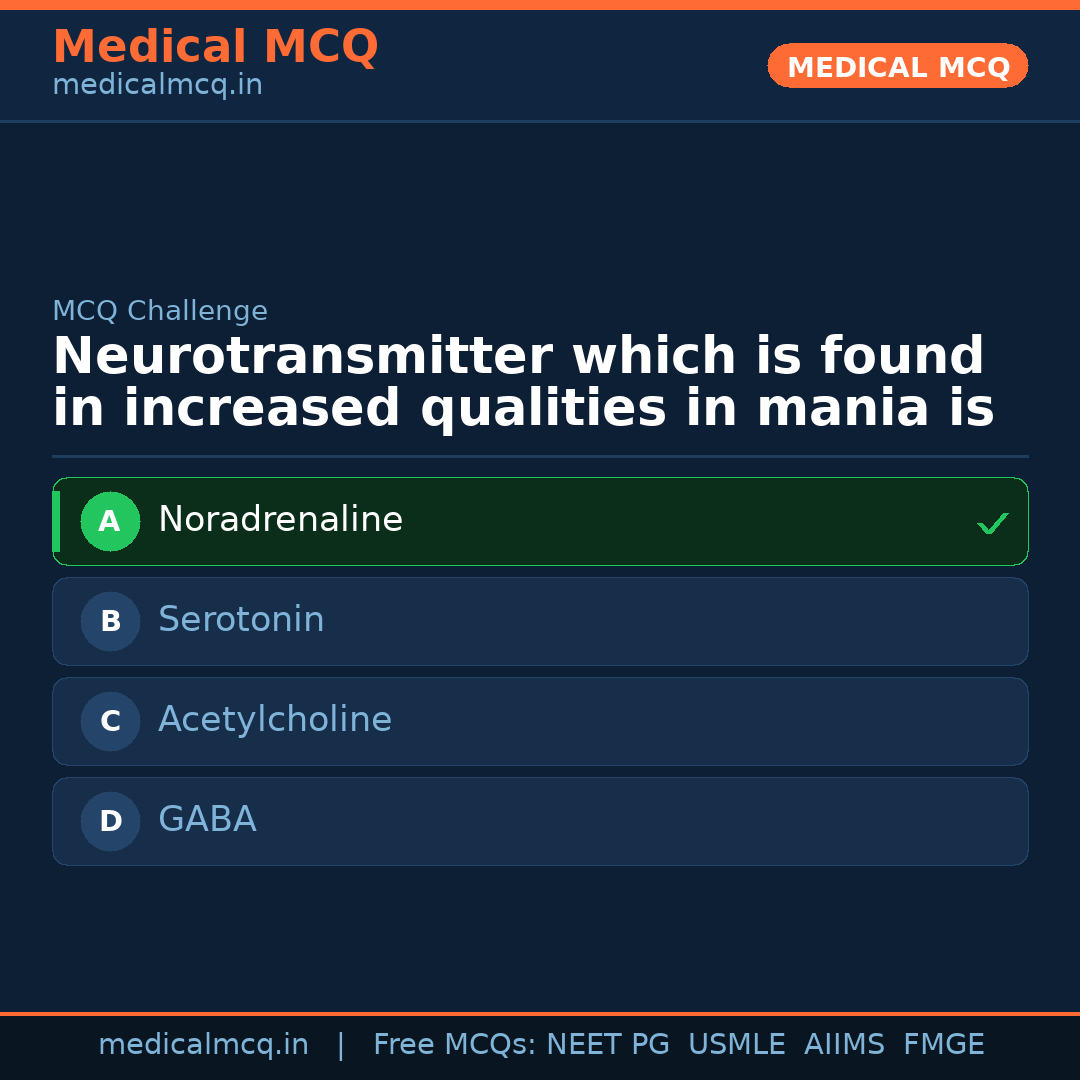 Medical MCQ
medicalmcq.in

MEDICAL MCQ

MCQ Challenge

Neurotransmitter which is found in increased qualities in mania is

A Noradrenaline ✓

B Serotonin

C Acetylcholine

D GABA

medicalmcq.in | Free MCQs: NEET PG USMLE AIIMS FMGE