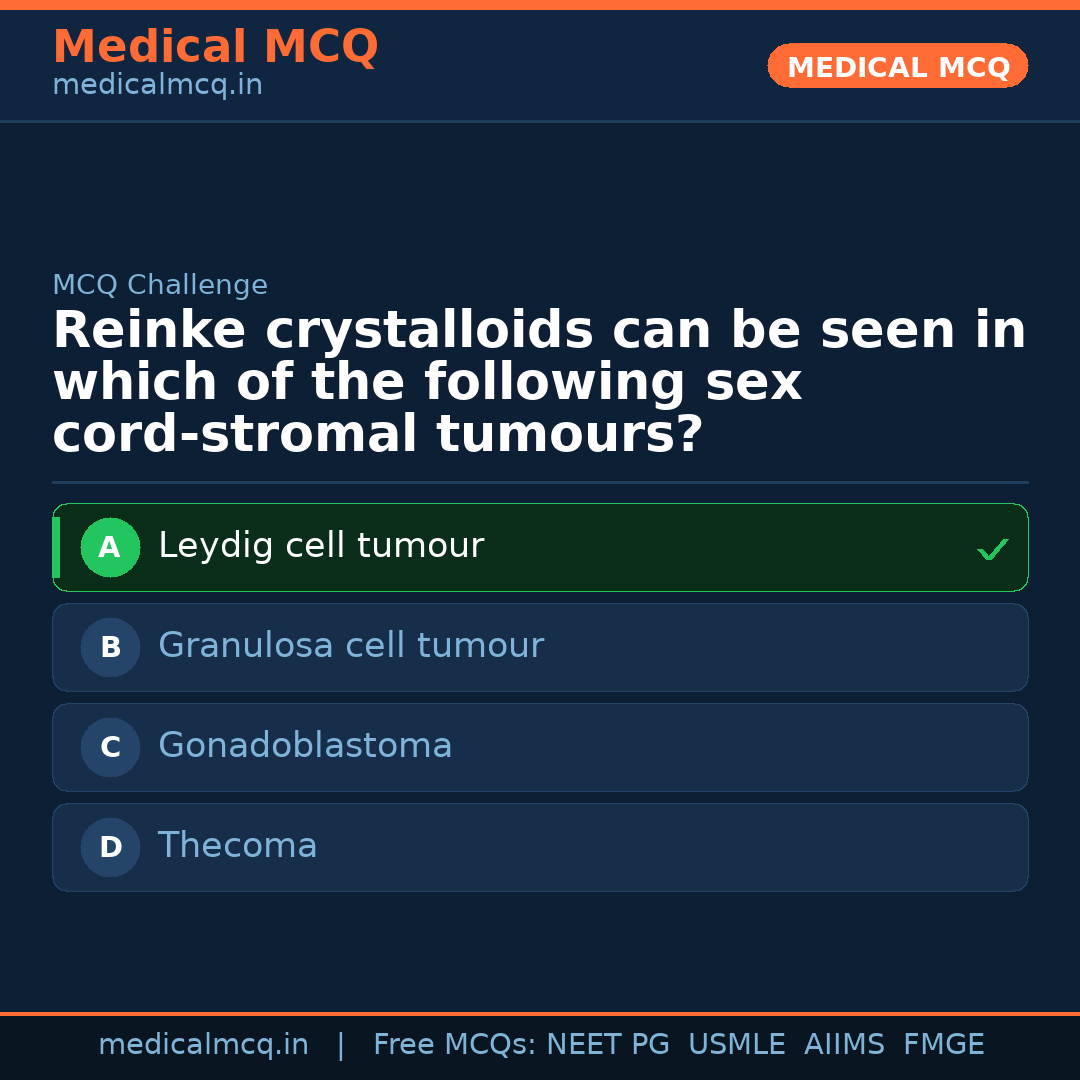 Medical MCQ
medicalmcq.in

MEDICAL MCQ

MCQ Challenge

Reinke crystalloids can be seen in which of the following sex cord-stromal tumours?

A Leydig cell tumour ✓

B Granulosa cell tumour

C Gonadoblastoma

D Thecoma

medicalmcq.in | Free MCQs: NEET PG USMLE AIIMS FMGE