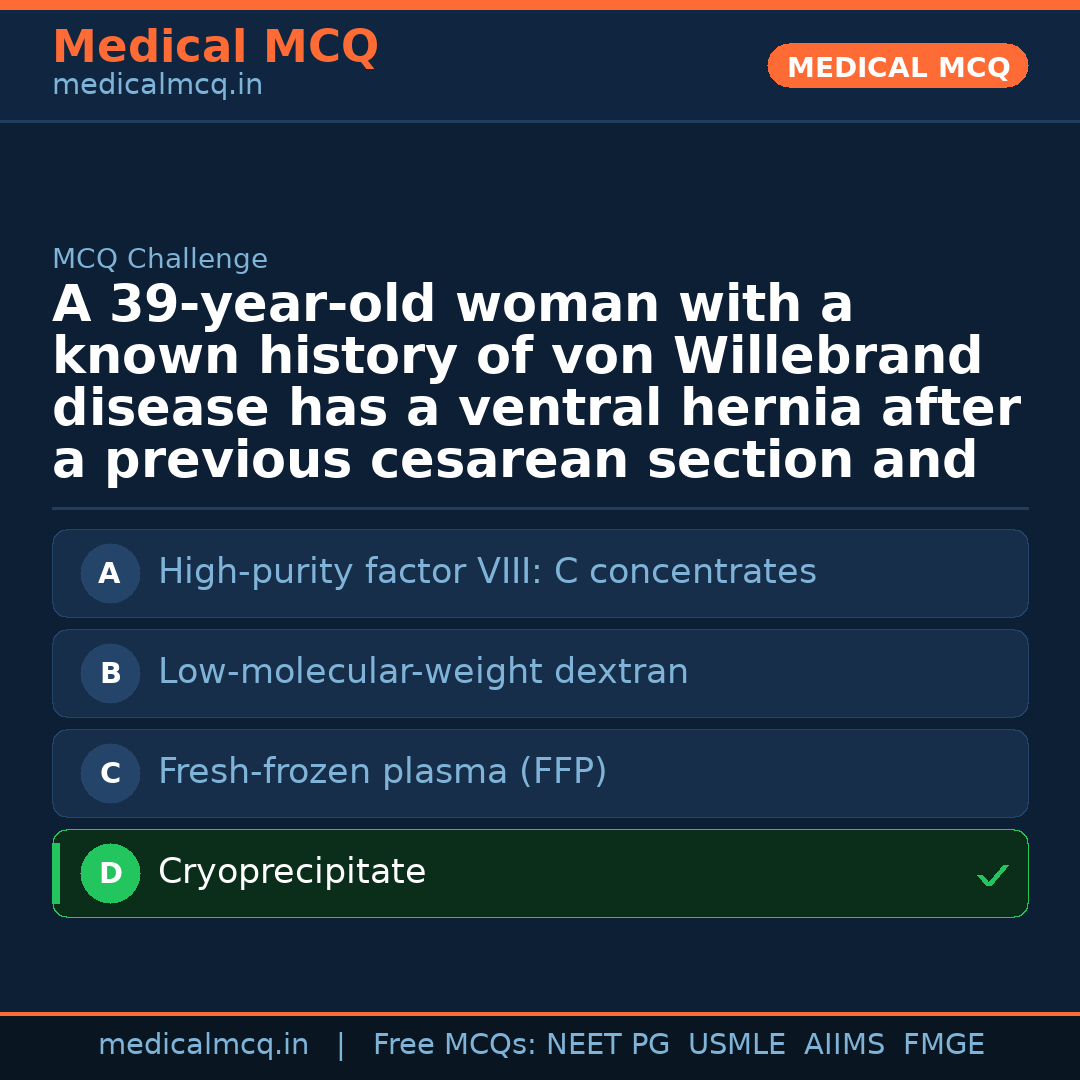 Medical MCQ
medicalmcq.in

MEDICAL MCQ

MCQ Challenge

A 39-year-old woman with a known history of von Willebrand disease has a ventral hernia after a previous cesarean section and

A High-purity factor VIII: C concentrates

B Low-molecular-weight dextran

C Fresh-frozen plasma (FFP)

D Cryoprecipitate ✓

medicalmcq.in | Free MCQs: NEET PG USMLE AIIMS FMGE