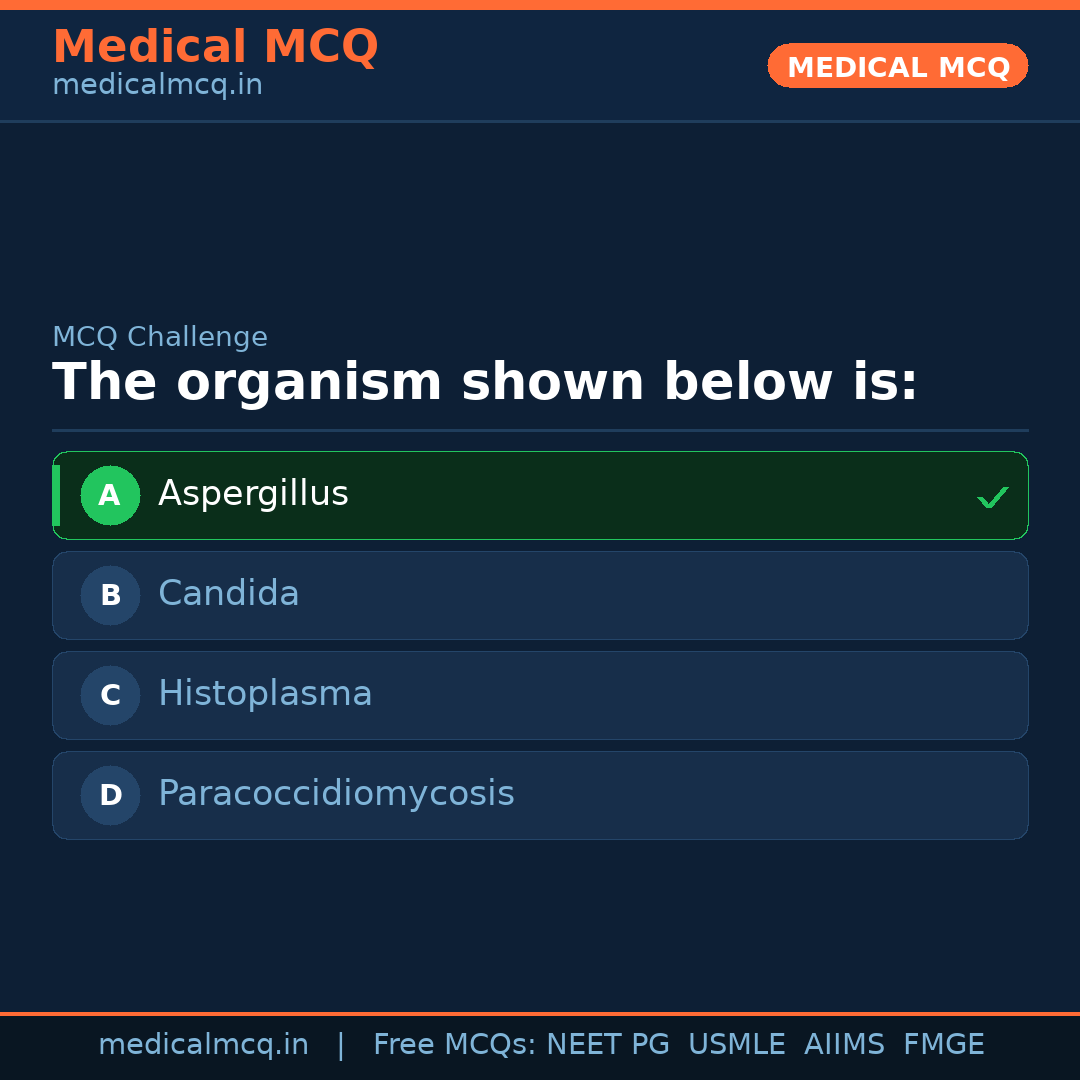 Medical MCQ
medicalmcq.in

MEDICAL MCQ

MCQ Challenge

The organism shown below is:

A Aspergillus ✓

B Candida

C Histoplasma

D Paracoccidiomycosis

medicalmcq.in | Free MCQs: NEET PG USMLE AIIMS FMGE