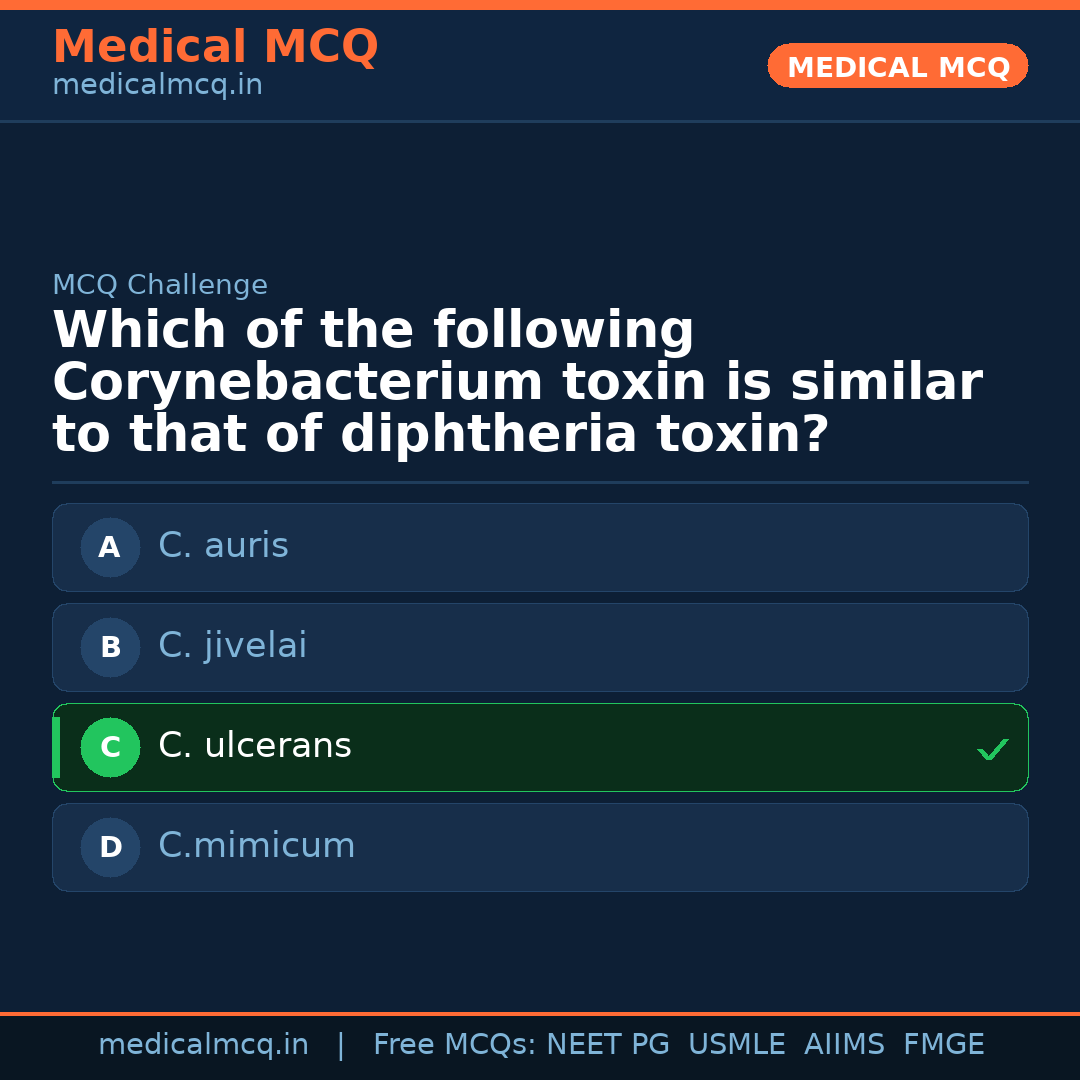 Medical MCQ
medicalmcq.in

MEDICAL MCQ

MCQ Challenge

Which of the following Corynebacterium toxin is similar to that of diphtheria toxin?

A C. auris

B C. jivelai

C C. ulcerans ✓

D C.mimicum

medicalmcq.in | Free MCQs: NEET PG USMLE AIIMS FMGE