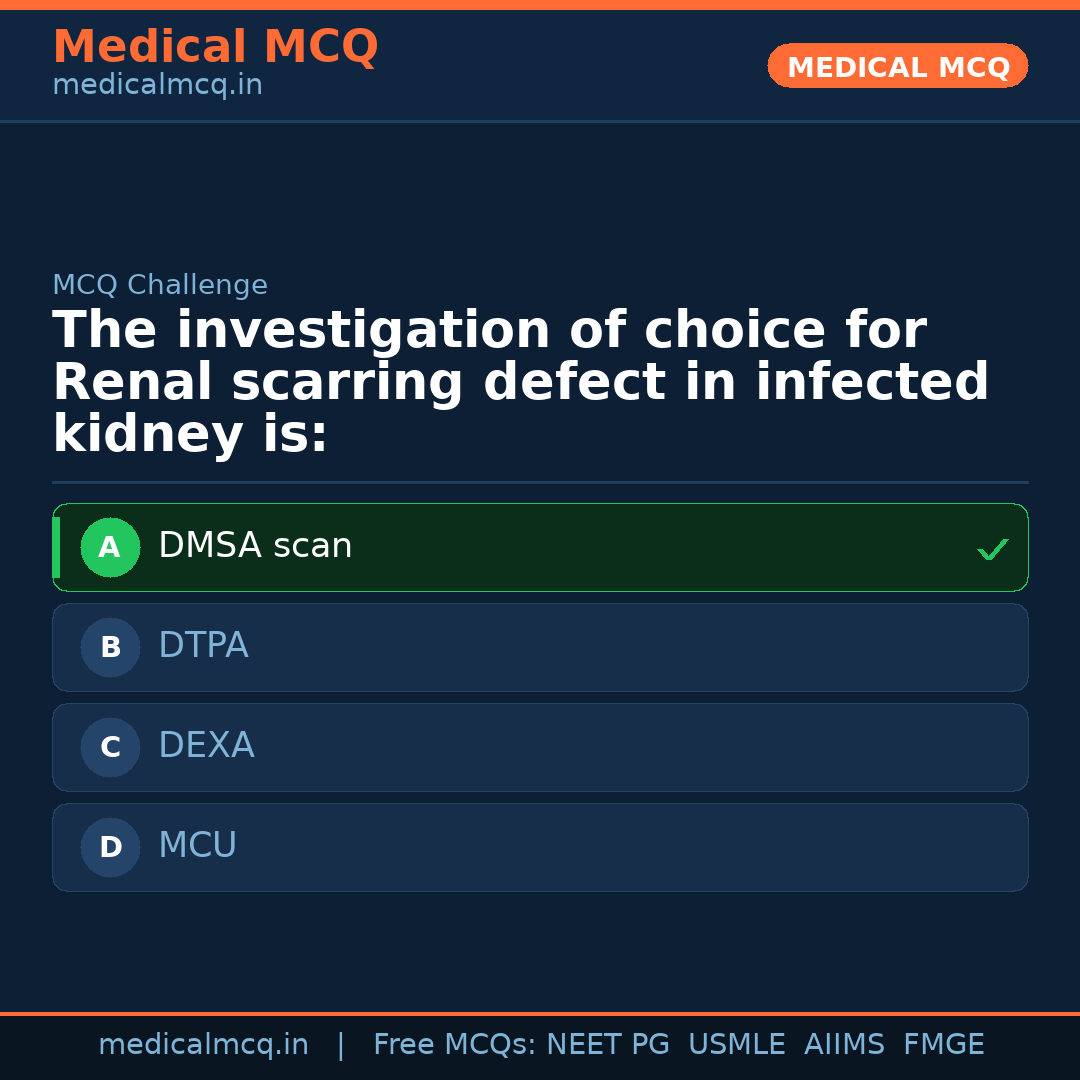 Medical MCQ
medicalmcq.in

MEDICAL MCQ

MCQ Challenge

The investigation of choice for Renal scarring defect in infected kidney is:

A DMSA scan ✓

B DTPA

C DEXA

D MCU

medicalmcq.in | Free MCQs: NEET PG USMLE AIIMS FMGE