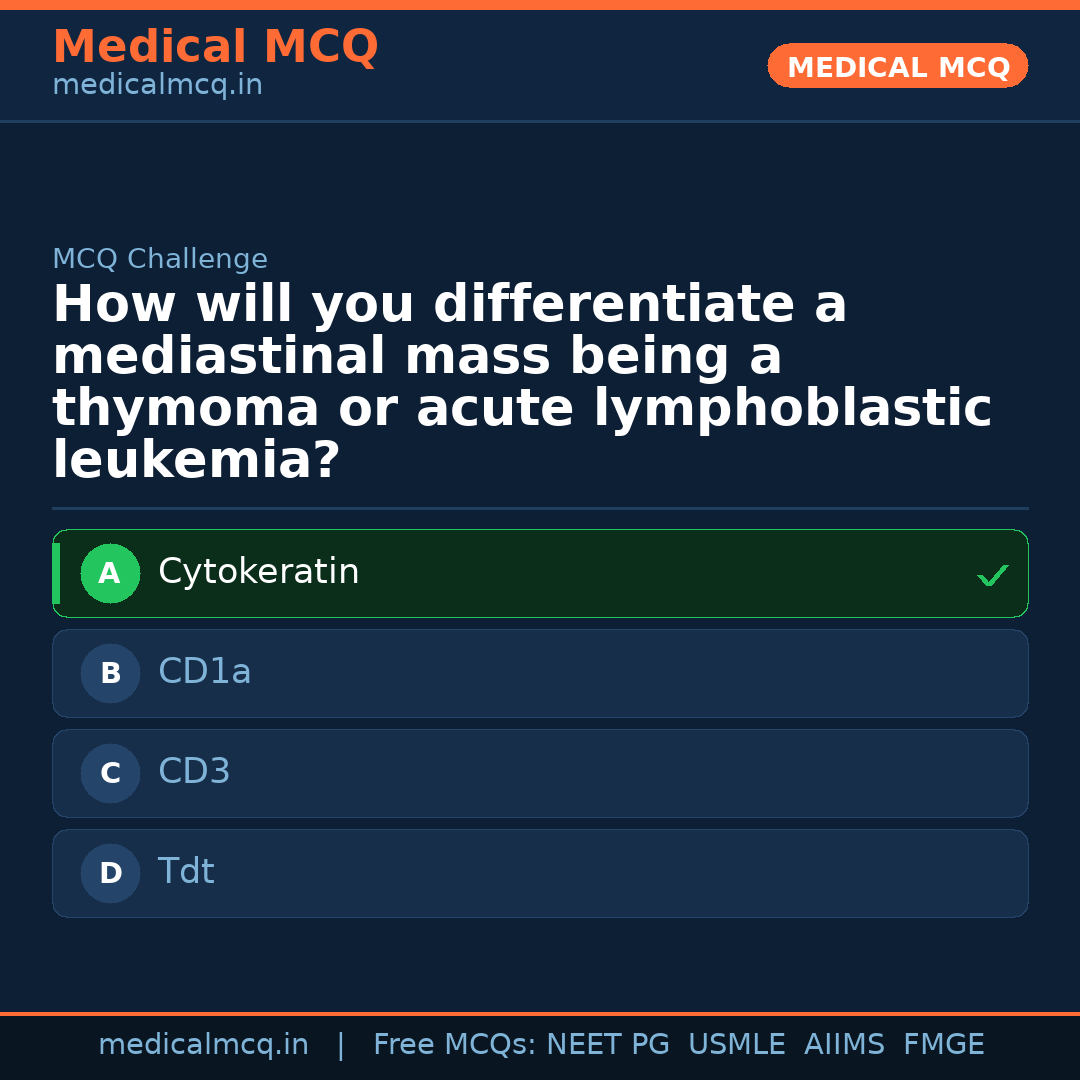 Medical MCQ
medicalmcq.in

MEDICAL MCQ

MCQ Challenge

How will you differentiate a mediastinal mass being a thymoma or acute lymphoblastic leukemia?

A Cytokeratin ✓

B CD1a

C CD3

D Tdt

medicalmcq.in | Free MCQs: NEET PG USMLE AIIMS FMGE