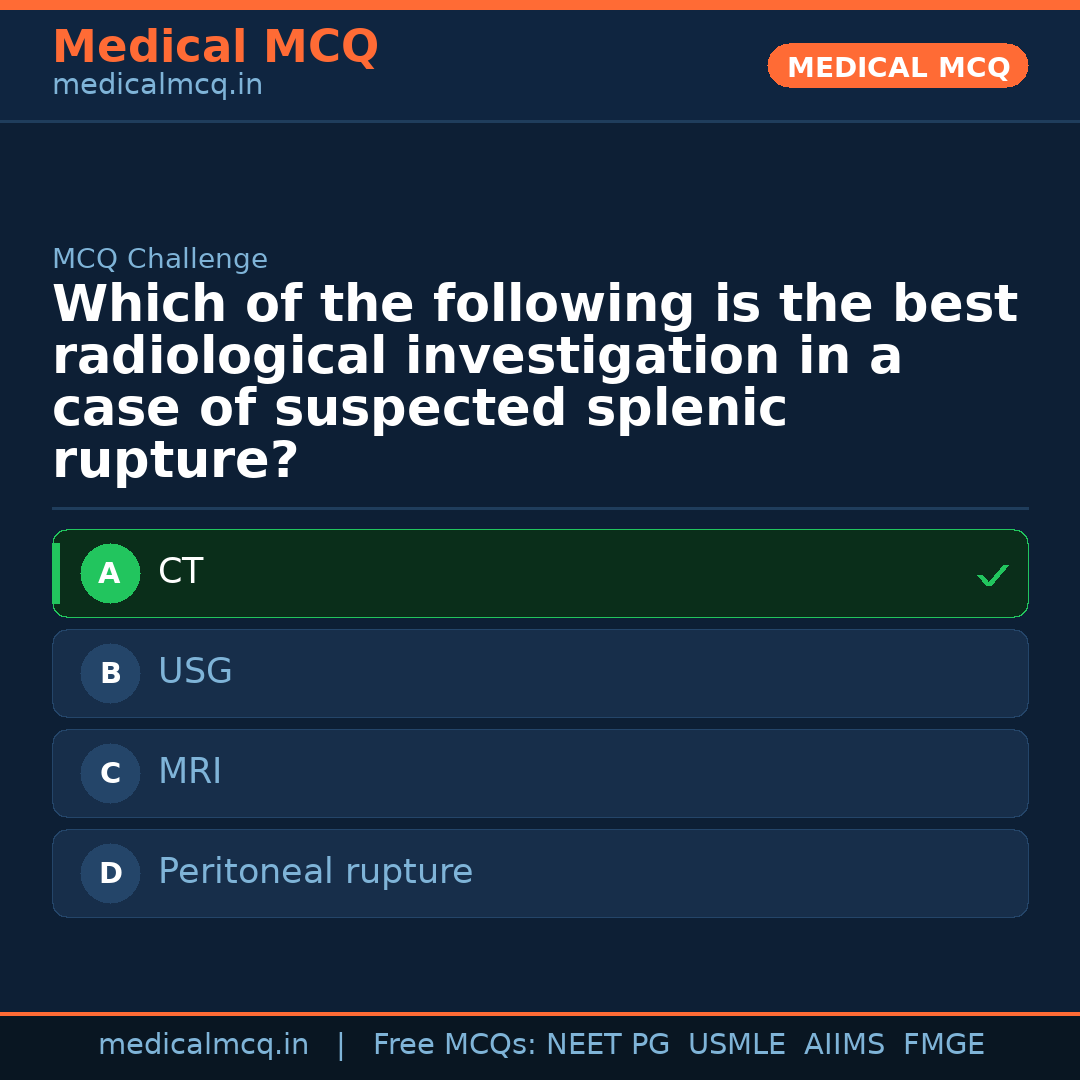 Medical MCQ
medicalmcq.in

MEDICAL MCQ

MCQ Challenge

Which of the following is the best radiological investigation in a case of suspected splenic rupture?

A CT ✓

B USG

C MRI

D Peritoneal rupture

medicalmcq.in | Free MCQs: NEET PG USMLE AIIMS FMGE