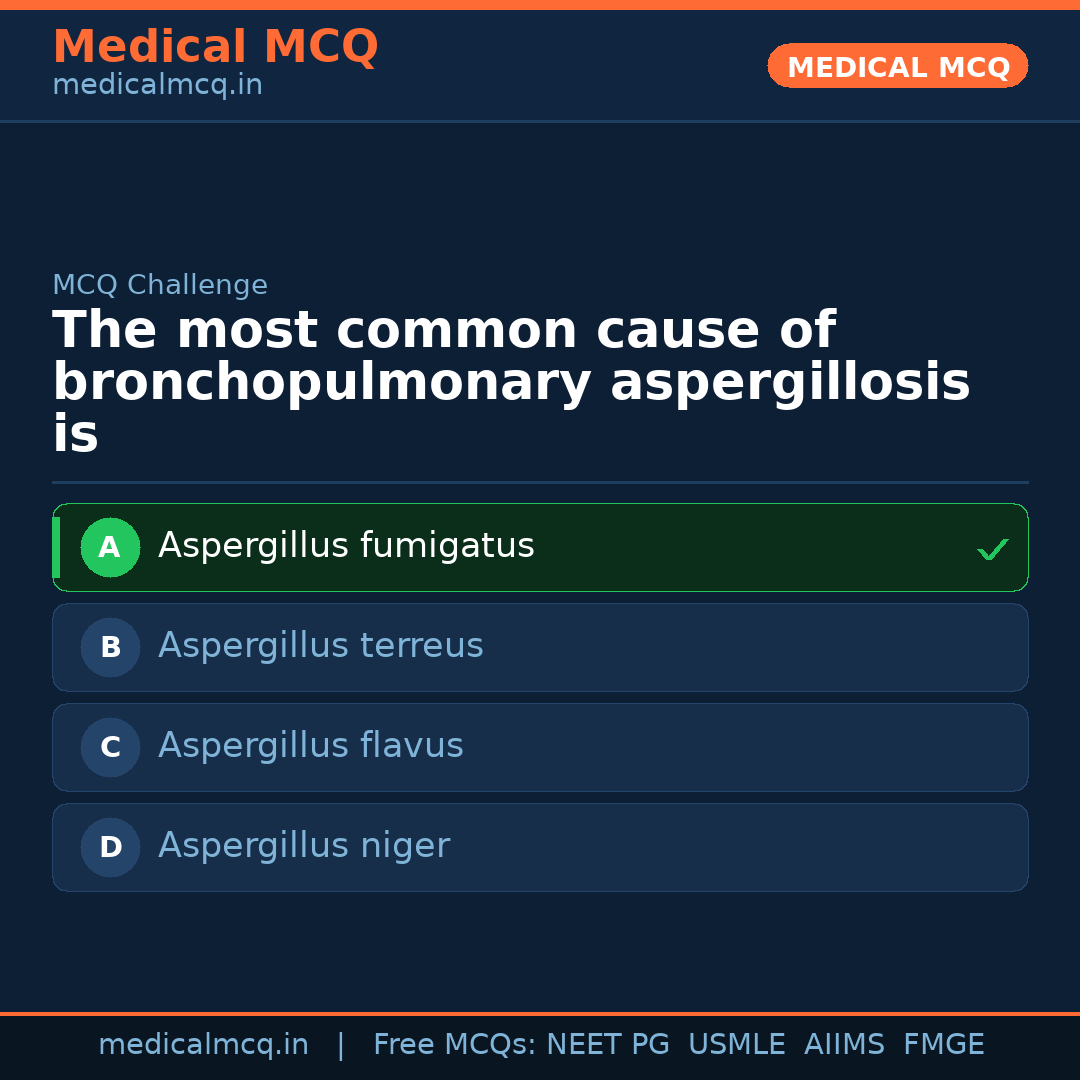 Medical MCQ
medicalmcq.in

MEDICAL MCQ

MCQ Challenge

The most common cause of bronchopulmonary aspergillosis is

A Aspergillus fumigatus ✓

B Aspergillus terreus

C Aspergillus flavus

D Aspergillus niger

medicalmcq.in | Free MCQs: NEET PG USMLE AIIMS FMGE