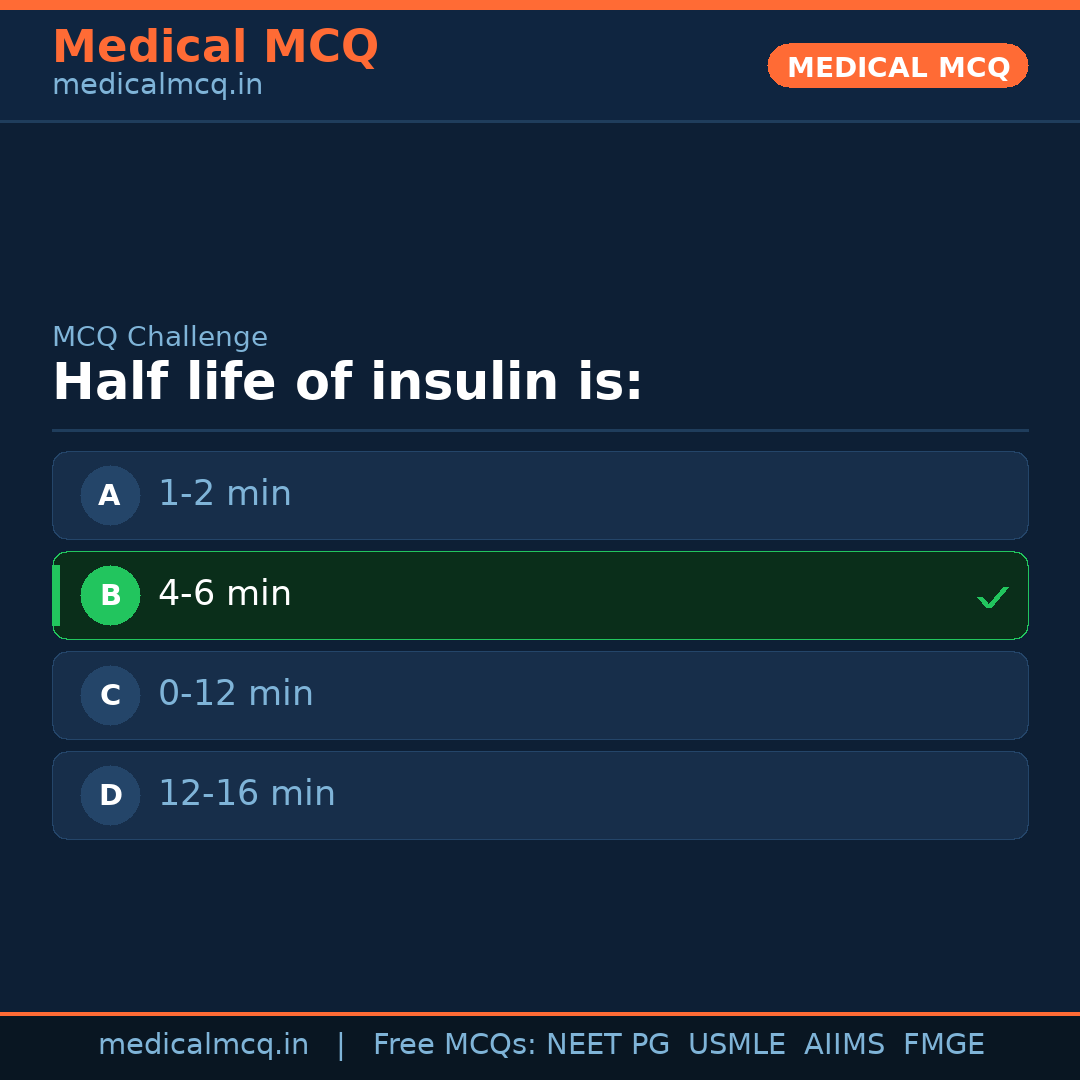 Medical MCQ
medicalmcq.in

MEDICAL MCQ

MCQ Challenge
Half life of insulin is:

A 1-2 min

B 4-6 min ✓

C 0-12 min

D 12-16 min

medicalmcq.in | Free MCQs: NEET PG USMLE AIIMS FMGE