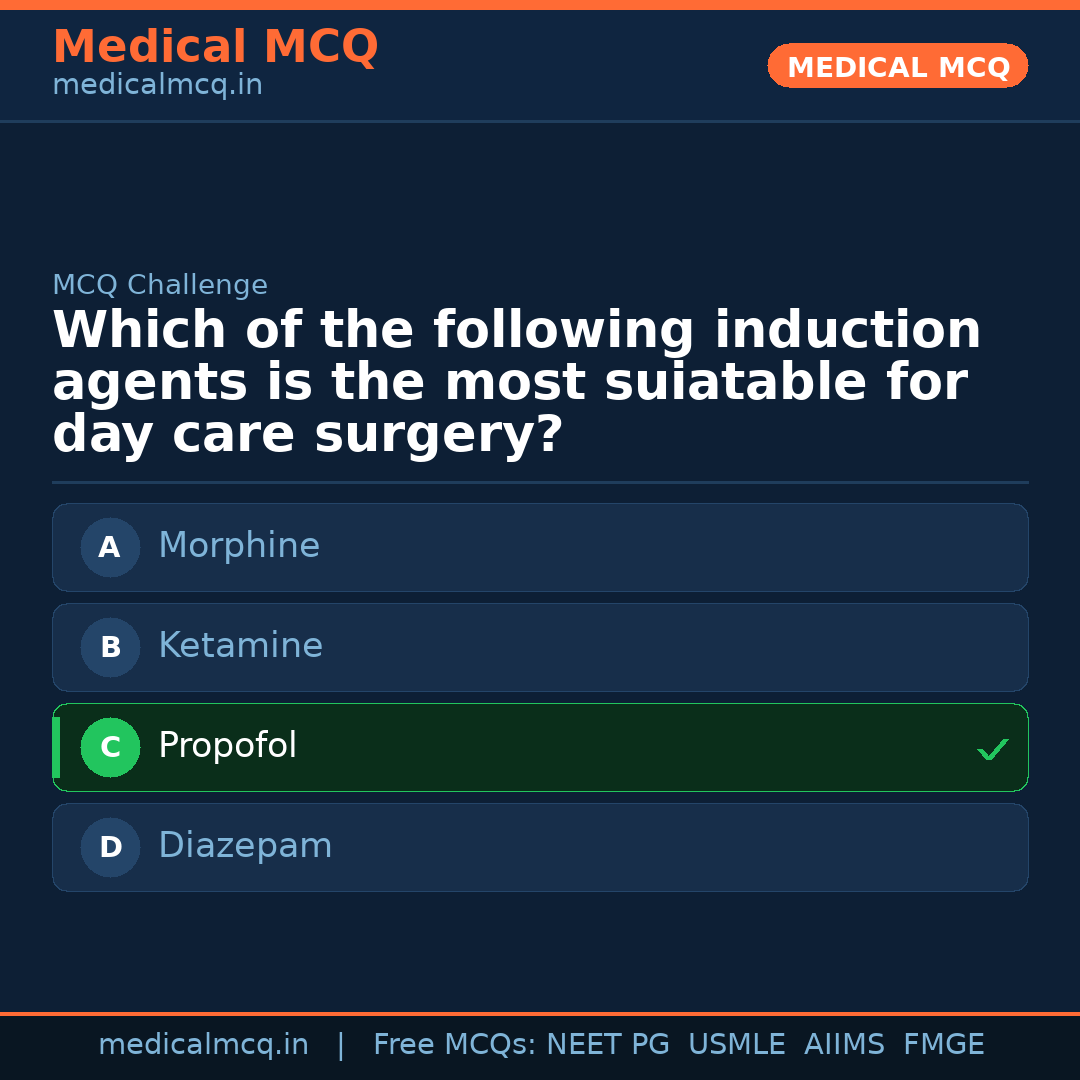 Medical MCQ
medicalmcq.in

MEDICAL MCQ

MCQ Challenge

Which of the following induction agents is the most suiatable for day care surgery?

A Morphine

B Ketamine

C Propofol ✓

D Diazepam

medicalmcq.in | Free MCQs: NEET PG USMLE AIIMS FMGE