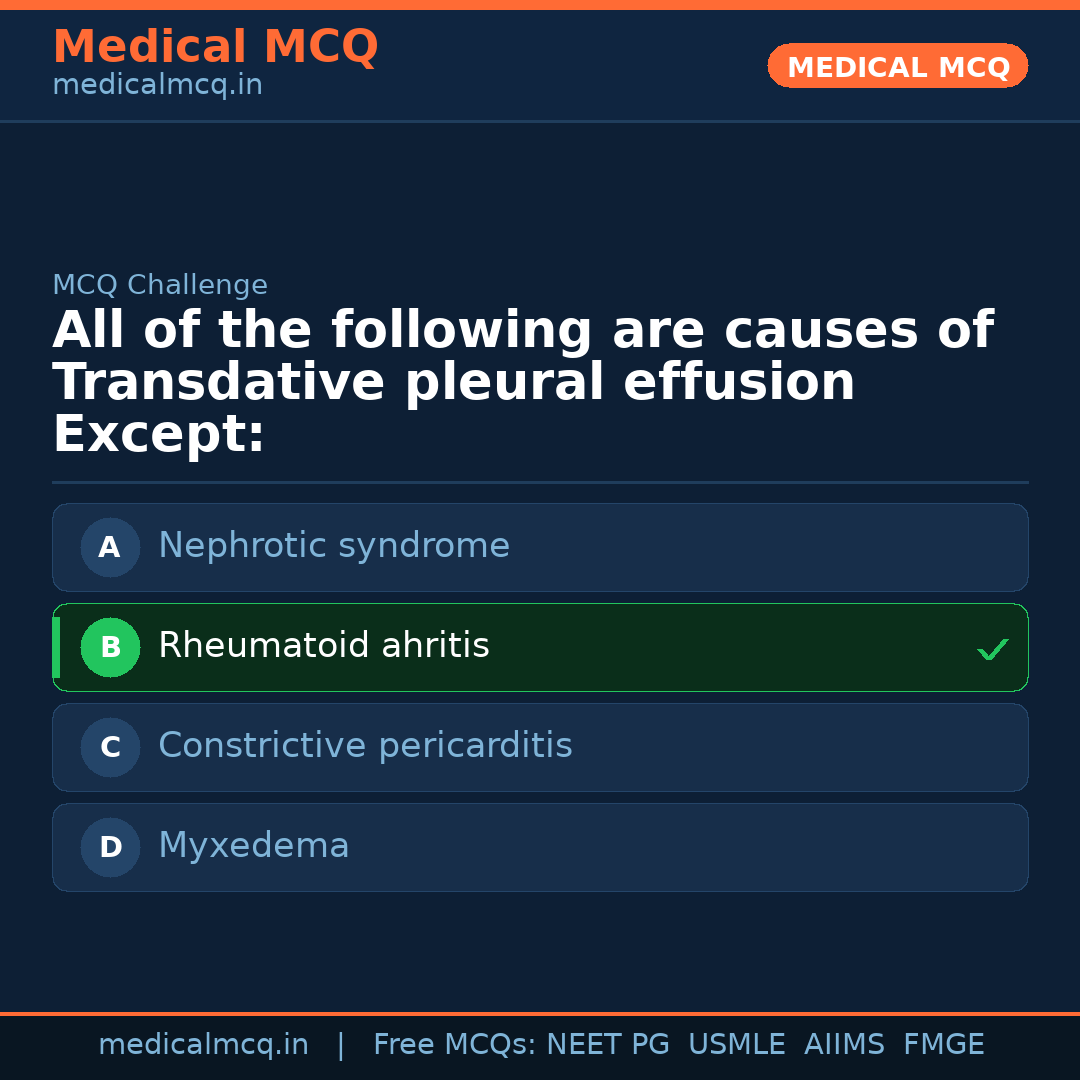 Medical MCQ
medicalmcq.in

MEDICAL MCQ

MCQ Challenge

All of the following are causes of Transdative pleural effusion Except:

A Nephrotic syndrome

B Rheumatoid ahritis ✓

C Constrictive pericarditis

D Myxedema

medicalmcq.in | Free MCQs: NEET PG USMLE AIIMS FMGE