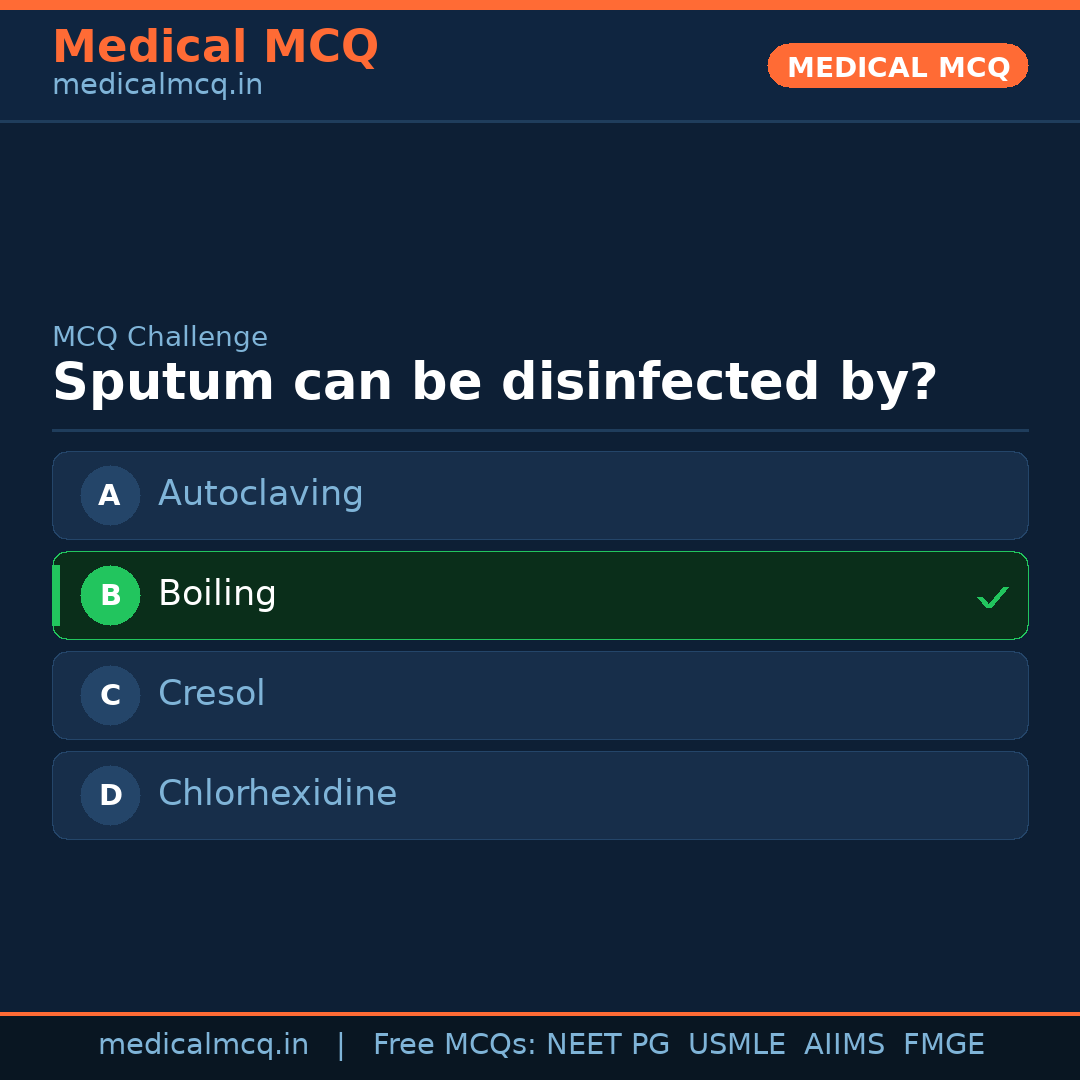 Medical MCQ
medicalmcq.in

MEDICAL MCQ

MCQ Challenge
Sputum can be disinfected by?

A Autoclaving

B Boiling ✓

C Cresol

D Chlorhexidine

medicalmcq.in | Free MCQs: NEET PG USMLE AIIMS FMGE