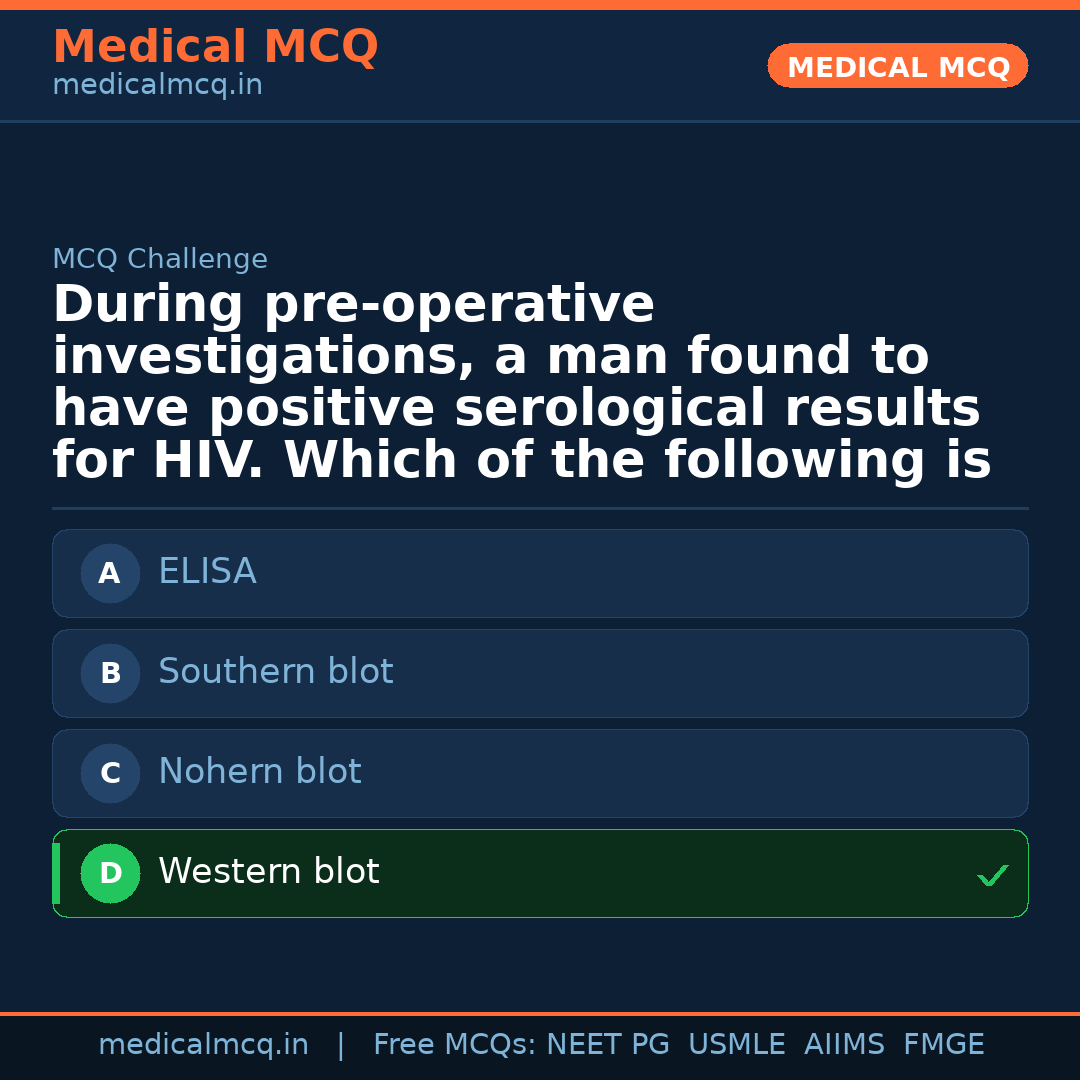 Medical MCQ
medicalmcq.in

MEDICAL MCQ

MCQ Challenge

During pre-operative investigations, a man found to have positive serological results for HIV. Which of the following is

A ELISA

B Southern blot

C Nohern blot

D Western blot ✓

medicalmcq.in | Free MCQs: NEET PG USMLE AIIMS FMGE