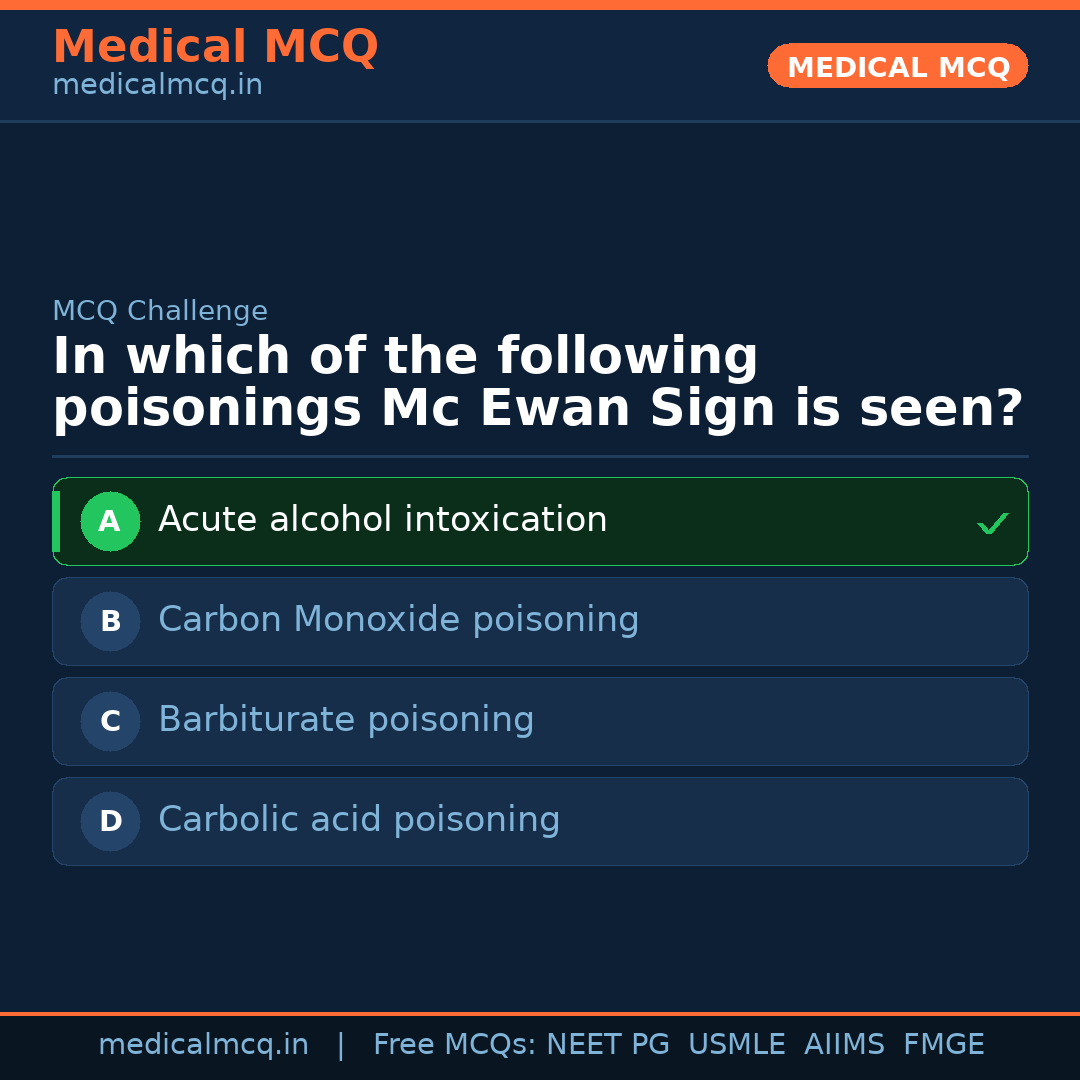 Medical MCQ
medicalmcq.in

MEDICAL MCQ

MCQ Challenge

In which of the following poisonings Mc Ewan Sign is seen?

A Acute alcohol intoxication ✓

B Carbon Monoxide poisoning

C Barbiturate poisoning

D Carbolic acid poisoning

medicalmcq.in | Free MCQs: NEET PG USMLE AIIMS FMGE