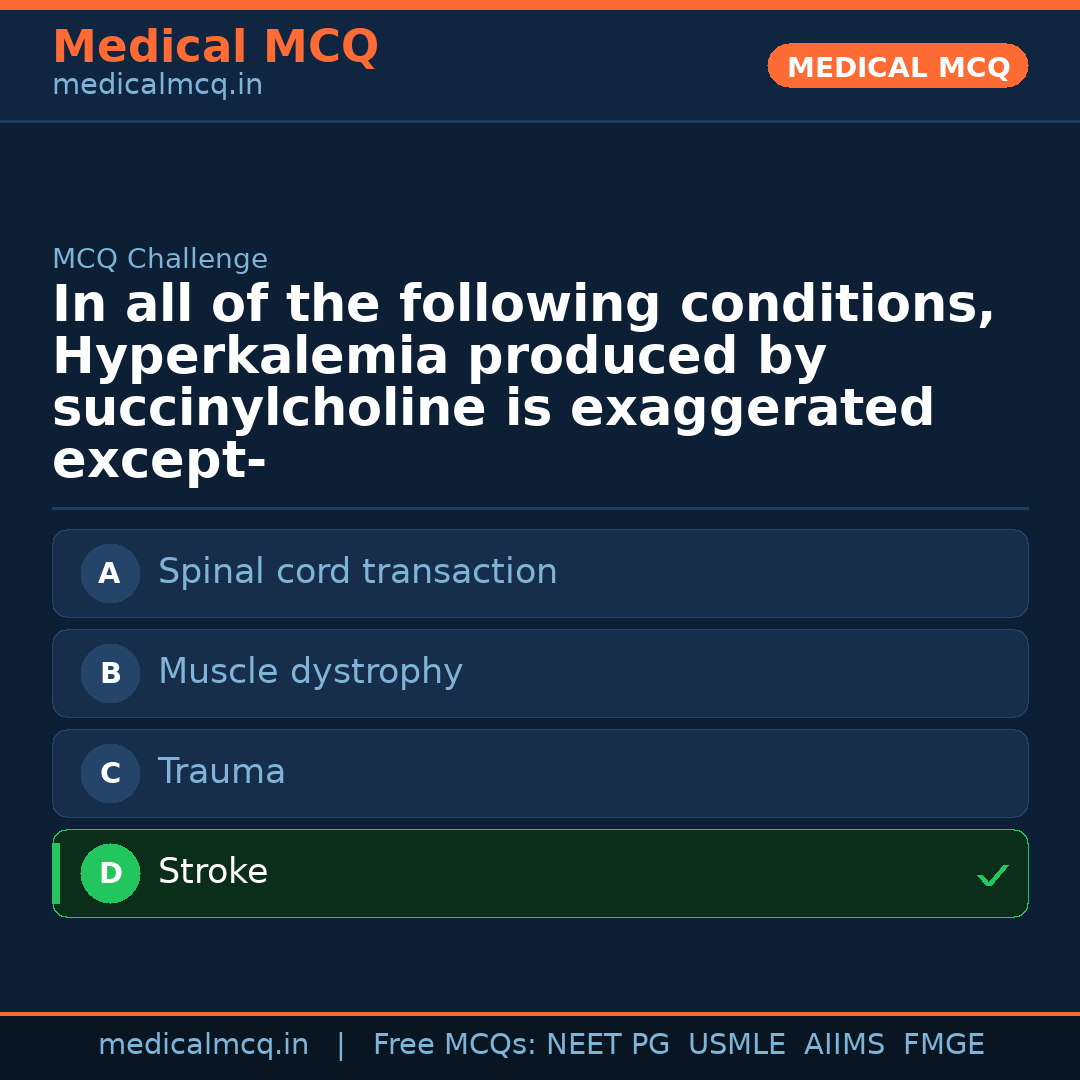 Medical MCQ
medicalmcq.in

MEDICAL MCQ

MCQ Challenge

In all of the following conditions, Hyperkalemia produced by succinylcholine is exaggerated except-

A Spinal cord transaction

B Muscle dystrophy

C Trauma

D Stroke ✓

medicalmcq.in | Free MCQs: NEET PG USMLE AIIMS FMGE