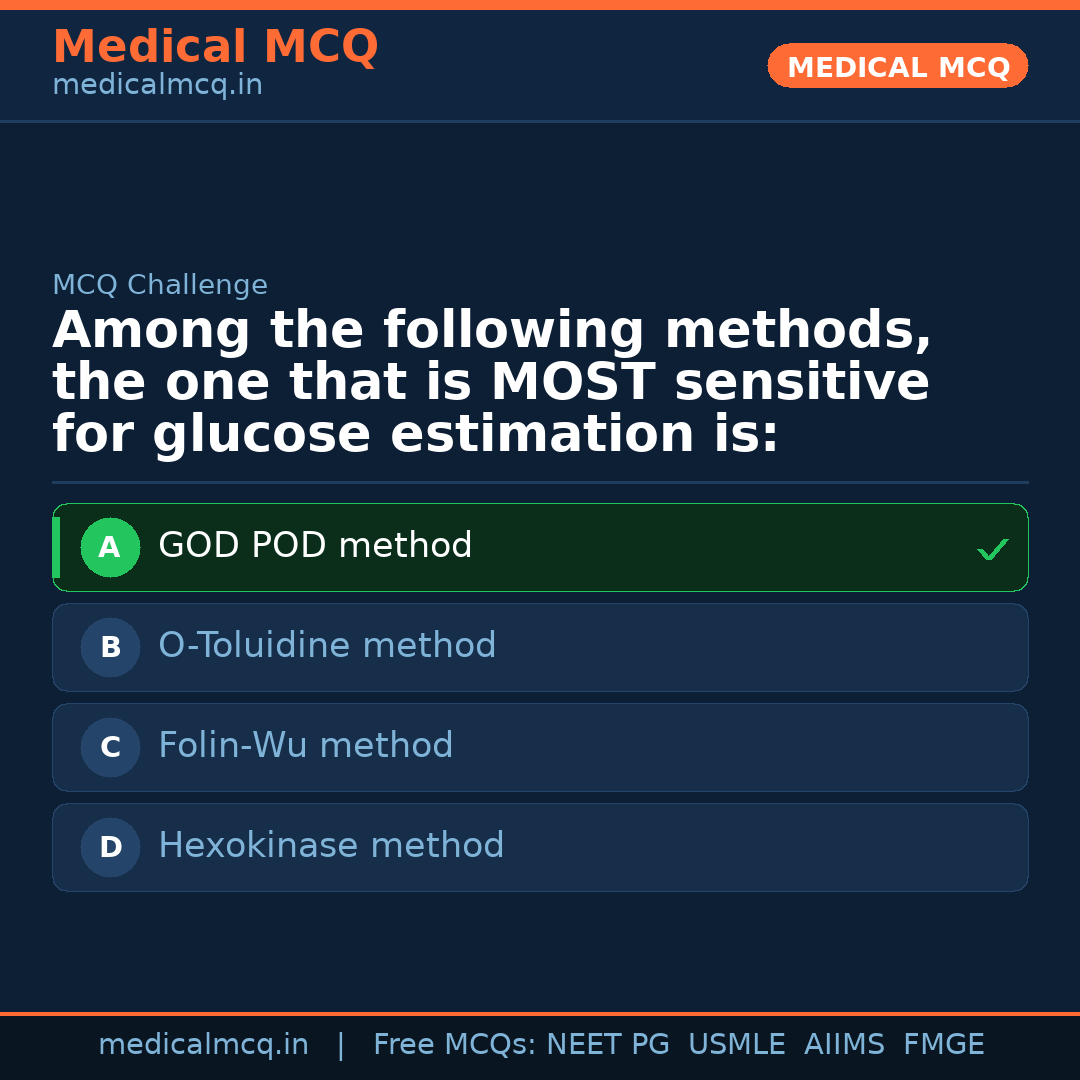 Medical MCQ
medicalmcq.in

MEDICAL MCQ

MCQ Challenge

Among the following methods, the one that is MOST sensitive for glucose estimation is:

A GOD POD method ✓

B O-Toluidine method

C Folin-Wu method

D Hexokinase method

medicalmcq.in | Free MCQs: NEET PG USMLE AIIMS FMGE