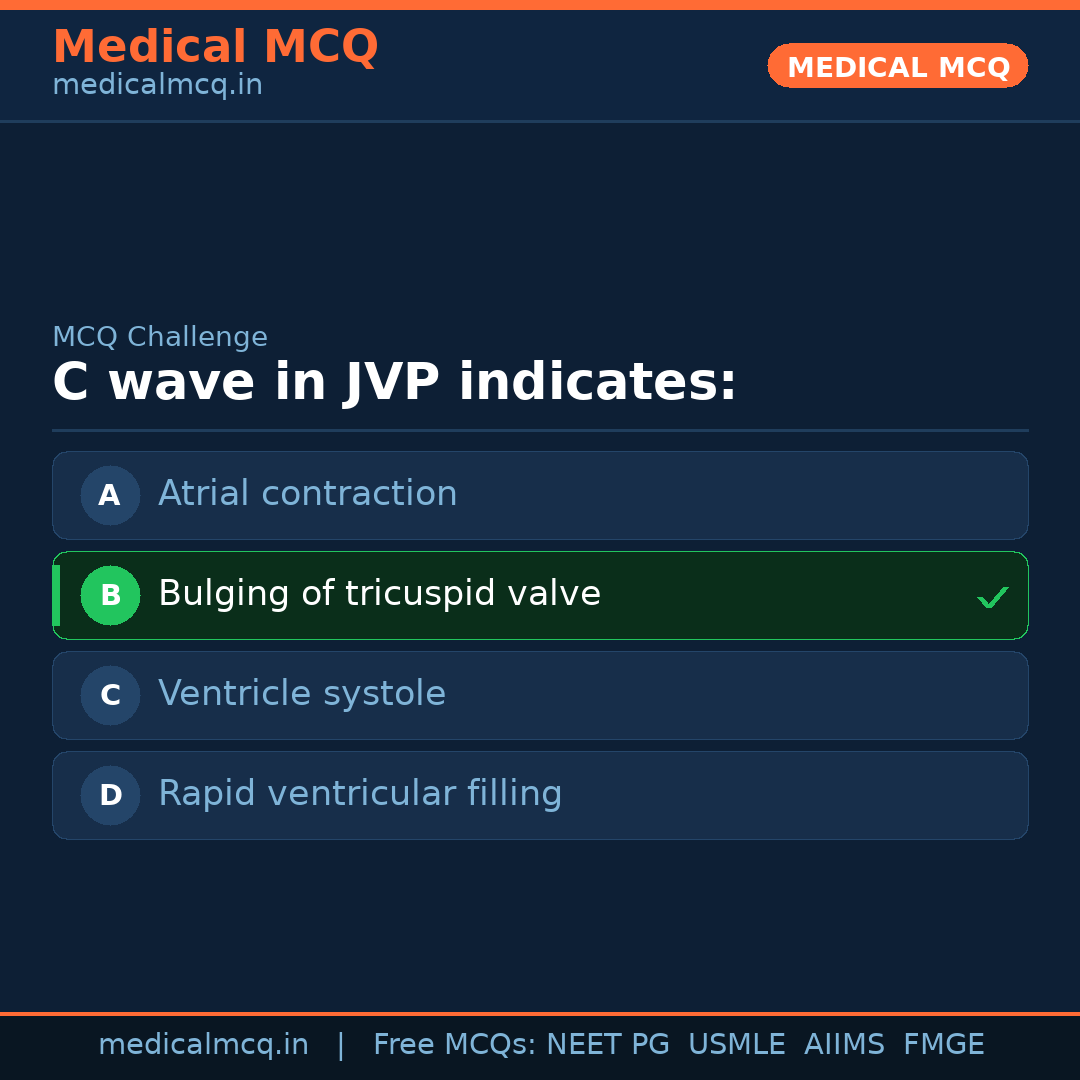 Medical MCQ
medicalmcq.in

MEDICAL MCQ

MCQ Challenge

C wave in JVP indicates:

A Atrial contraction

B Bulging of tricuspid valve ✓

C Ventricle systole

D Rapid ventricular filling

medicalmcq.in | Free MCQs: NEET PG USMLE AIIMS FMGE