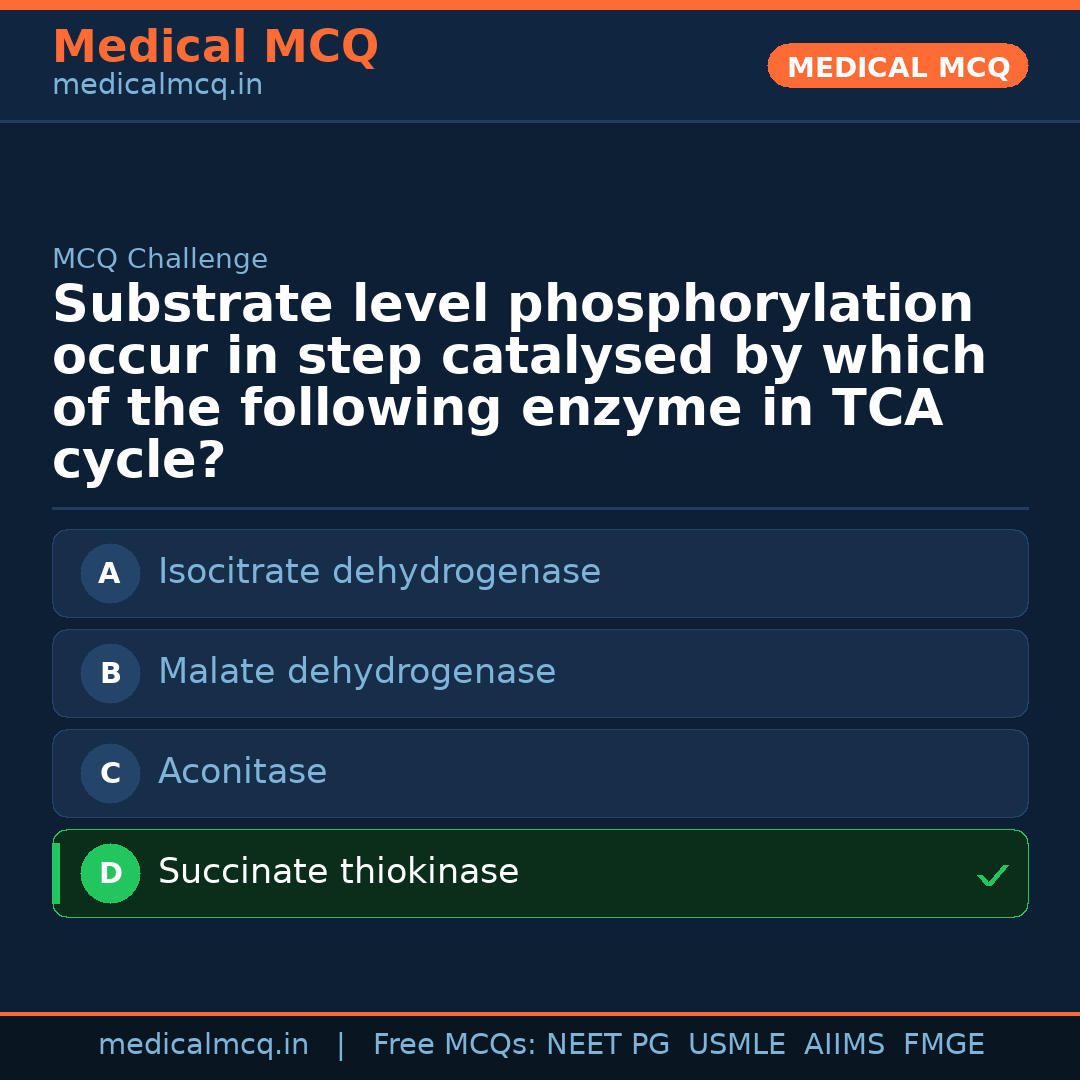 Medical MCQ
medicalmcq.in

MEDICAL MCQ

MCQ Challenge

Substrate level phosphorylation occur in step catalysed by which of the following enzyme in TCA cycle?

A Isocitrate dehydrogenase

B Malate dehydrogenase

C Aconitase

D Succinate thiokinase ✓

medicalmcq.in | Free MCQs: NEET PG USMLE AIIMS FMGE