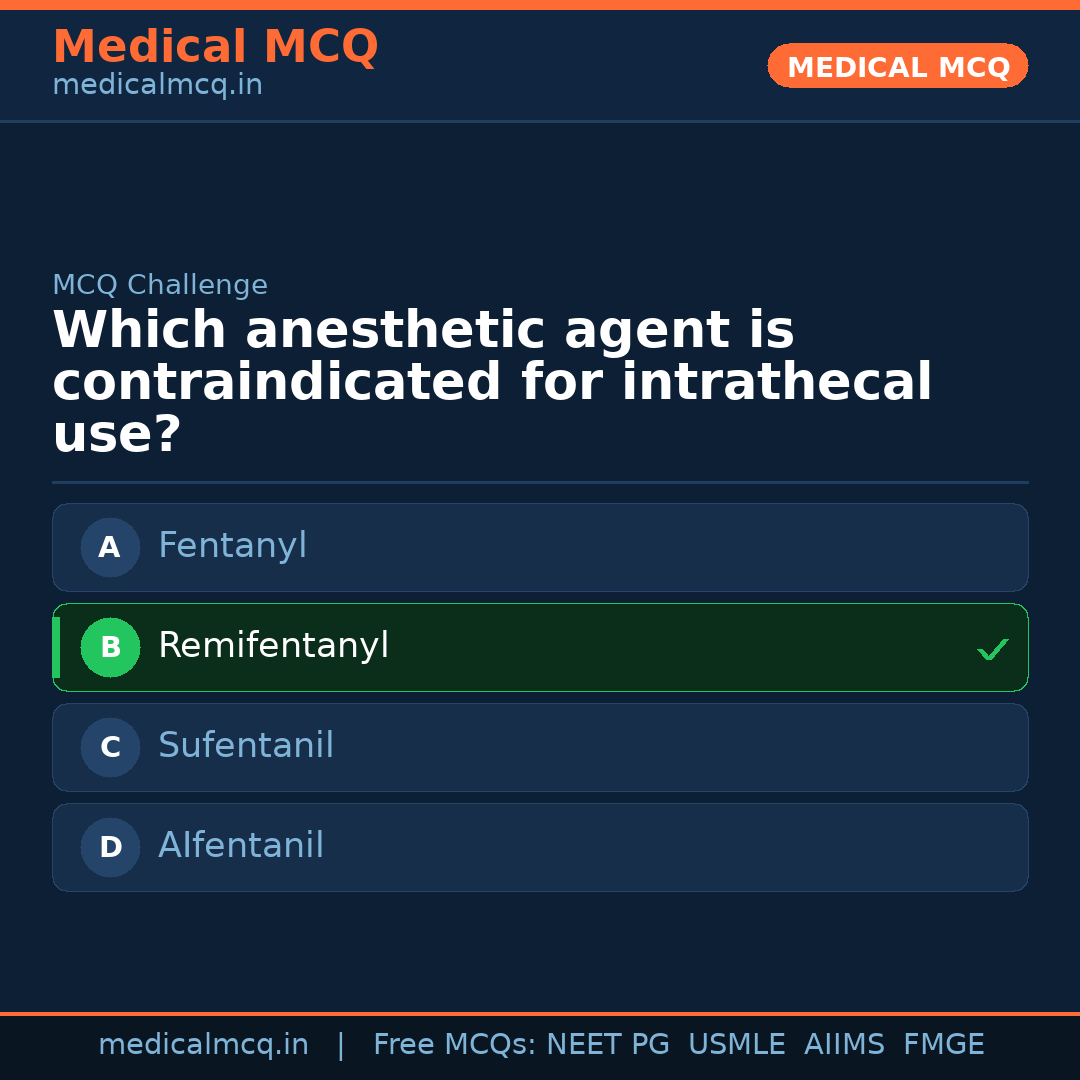 Medical MCQ
medicalmcq.in

MEDICAL MCQ

MCQ Challenge

Which anesthetic agent is contraindicated for intrathecal use?

A Fentanyl

B Remifentanyl ✓

C Sufentanil

D Alfentanil

medicalmcq.in | Free MCQs: NEET PG USMLE AIIMS FMGE